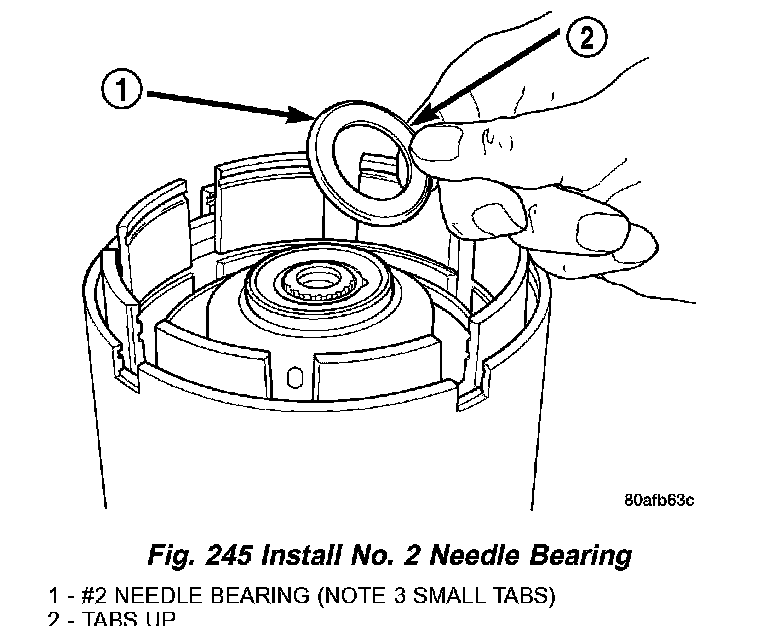 1

2

80afb63c

Fig. 245 Install No. 2 Needle Bearing

1 - #2 NEEDLE BEARING (NOTE 3 SMALL TABS)
2 - TABS UP