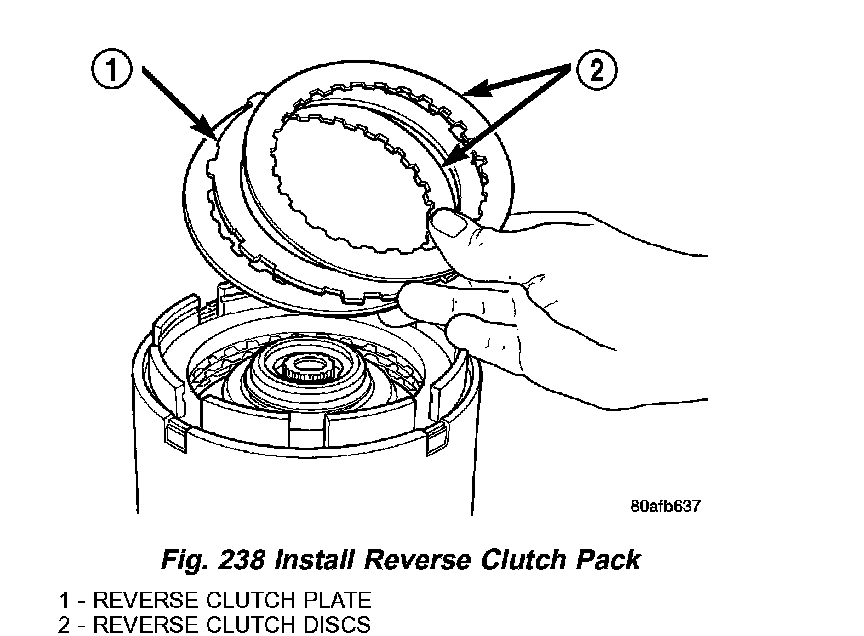 1

2

80afb637

Fig. 238 Install Reverse Clutch Pack

1 - REVERSE CLUTCH PLATE
2 - REVERSE CLUTCH DISCS