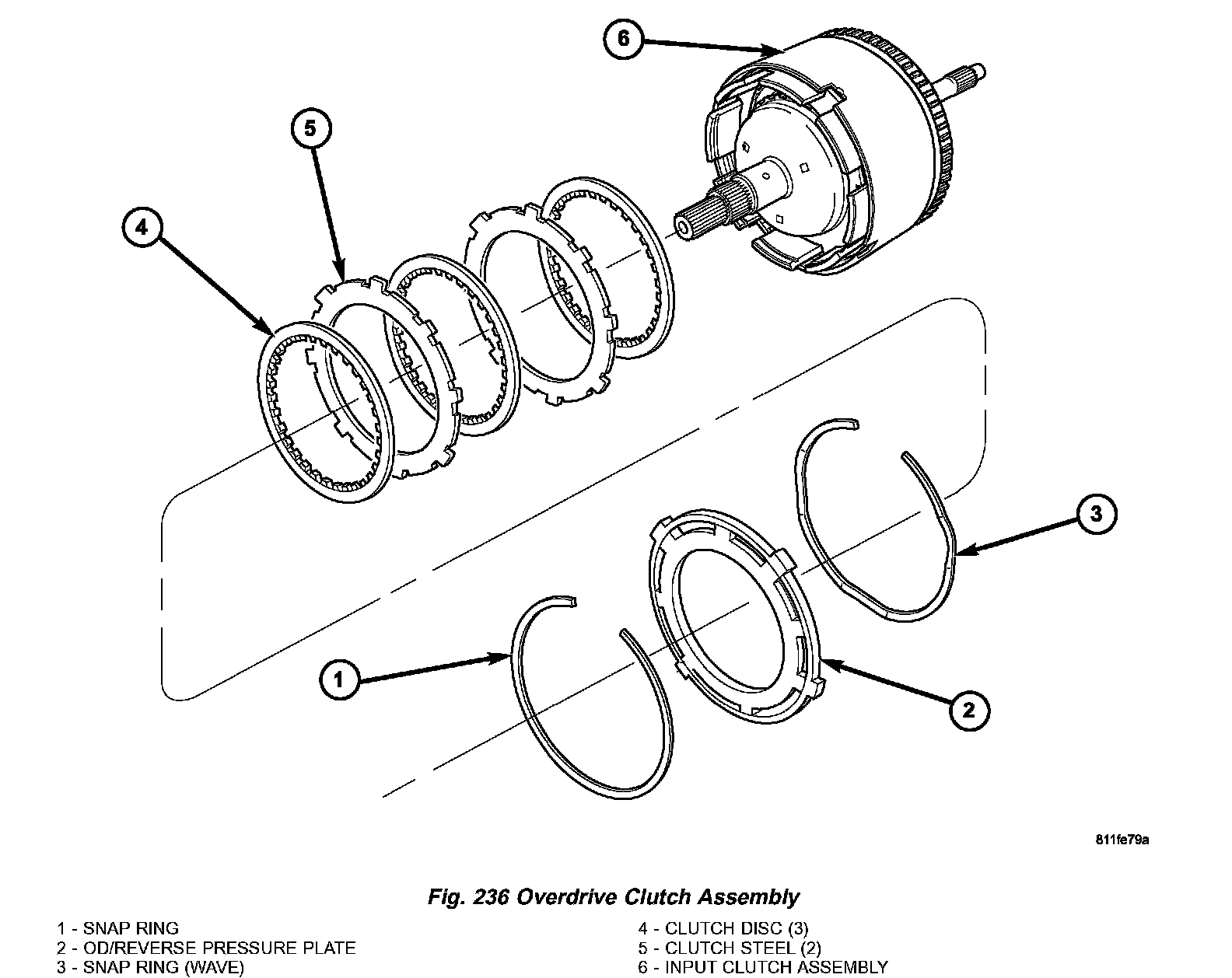 6

5

4

3

1

2

811fe79a

Fig. 236 Overdrive Clutch Assembly

1 - SNAP RING
2 - OD/REVERSE PRESSURE PLATE
3 - SNAP RING (WAVE)

4 - CLUTCH DISC (3)
5 - CLUTCH STEEL (2)
6 - INPUT CLUTCH ASSEMBLY