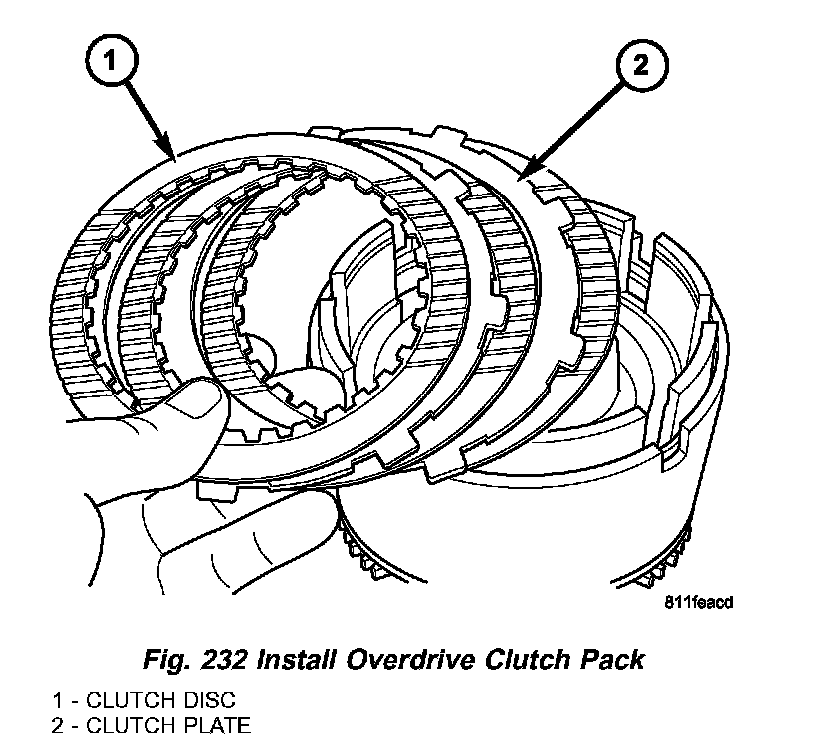 1

2

811feacd

Fig. 232 Install Overdrive Clutch Pack

1 - CLUTCH DISC
2 - CLUTCH PLATE