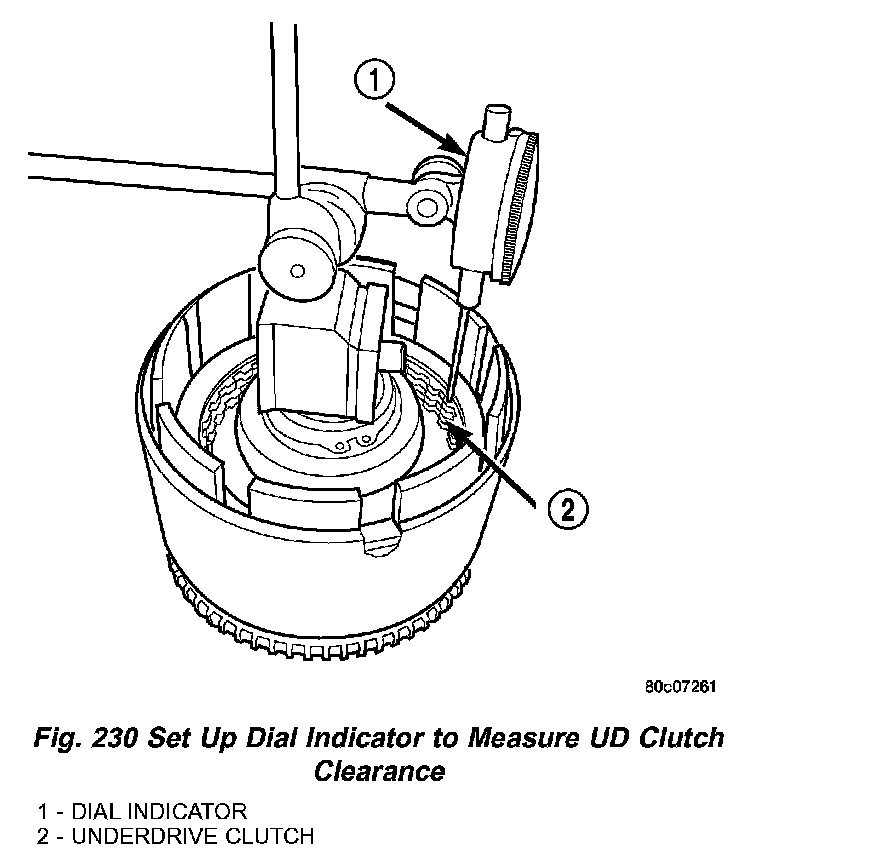 1

2

80c07261

Fig. 230 Set Up Dial Indicator to Measure UD Clutch Clearance

1 - DIAL INDICATOR
2 - UNDERDRIVE CLUTCH