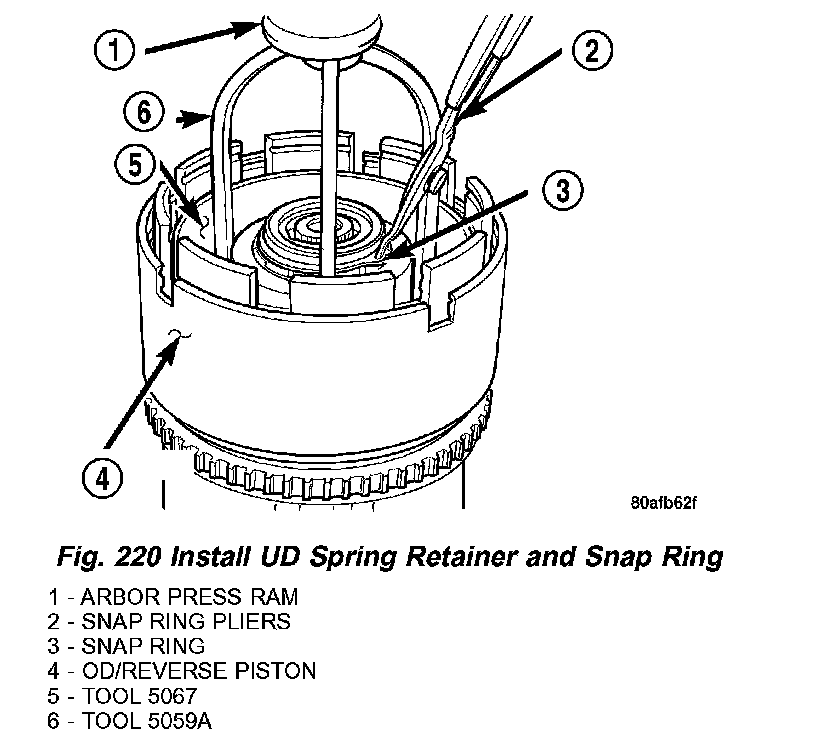 1
2
6
5
3
4
80afb62f

Fig. 220 Install UD Spring Retainer and Snap Ring

1 - ARBOR PRESS RAM
2 - SNAP RING PLIERS
3 - SNAP RING
4 - OD/REVERSE PISTON
5 - TOOL 5067
6 - TOOL 5059A