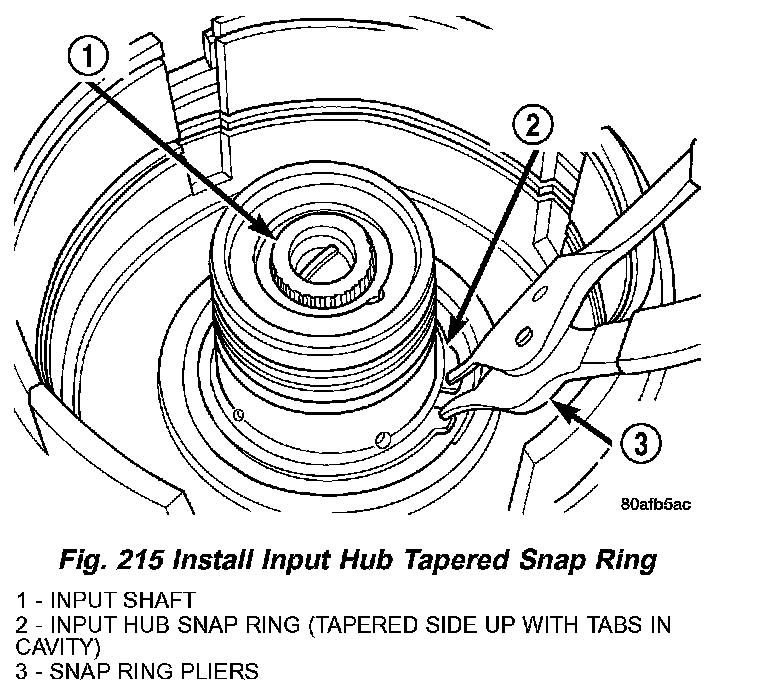 1

2

3

80afb5ac

Fig. 215 Install Input Hub Tapered Snap Ring

1 - INPUT SHAFT
2 - INPUT HUB SNAP RING (TAPERED SIDE UP WITH TABS IN CAVITY)
3 - SNAP RING PLIERS