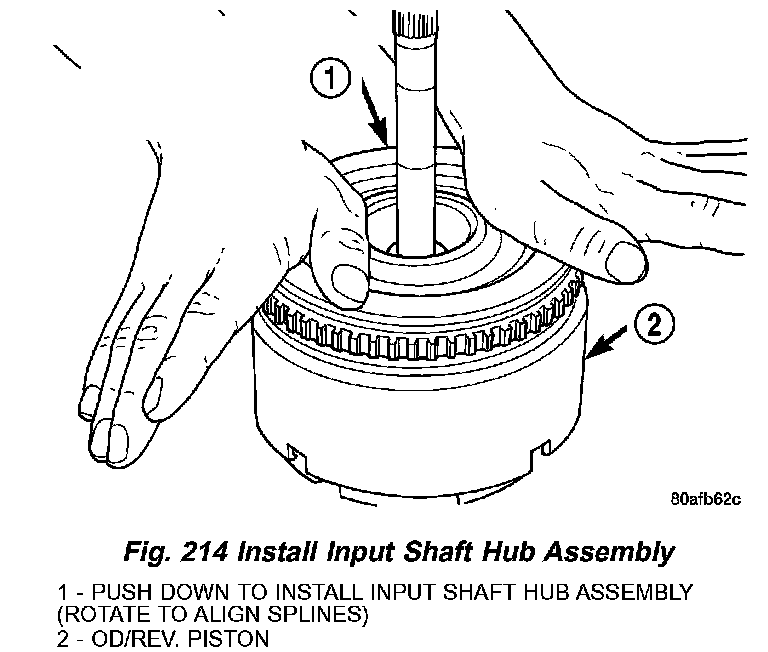 1

2

80afb62c

Fig. 214 Install Input Shaft Hub Assembly

1 - PUSH DOWN TO INSTALL INPUT SHAFT HUB ASSEMBLY (ROTATE TO ALIGN SPLINES)
2 - OD/REV. PISTON