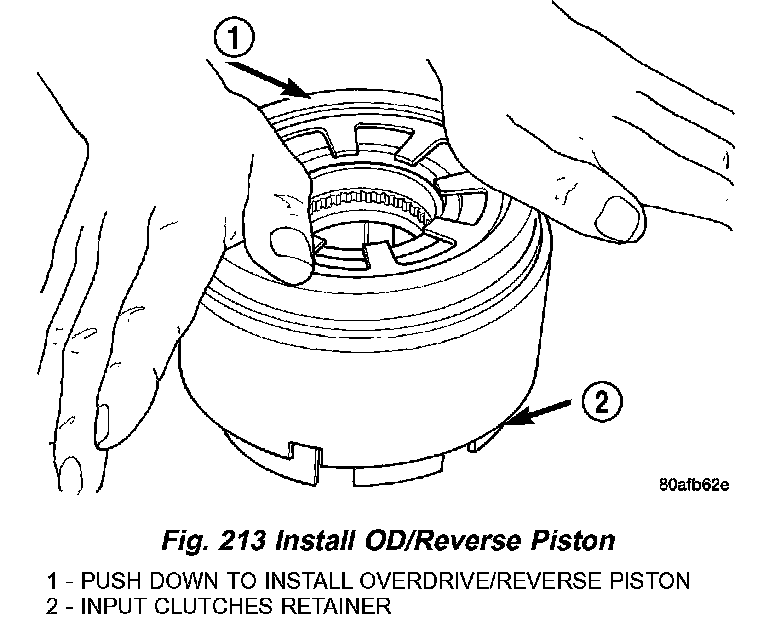 1

2

80afb62e

Fig. 213 Install OD/Reverse Piston

1 - PUSH DOWN TO INSTALL OVERDRIVE/REVERSE PISTON
2 - INPUT CLUTCHES RETAINER