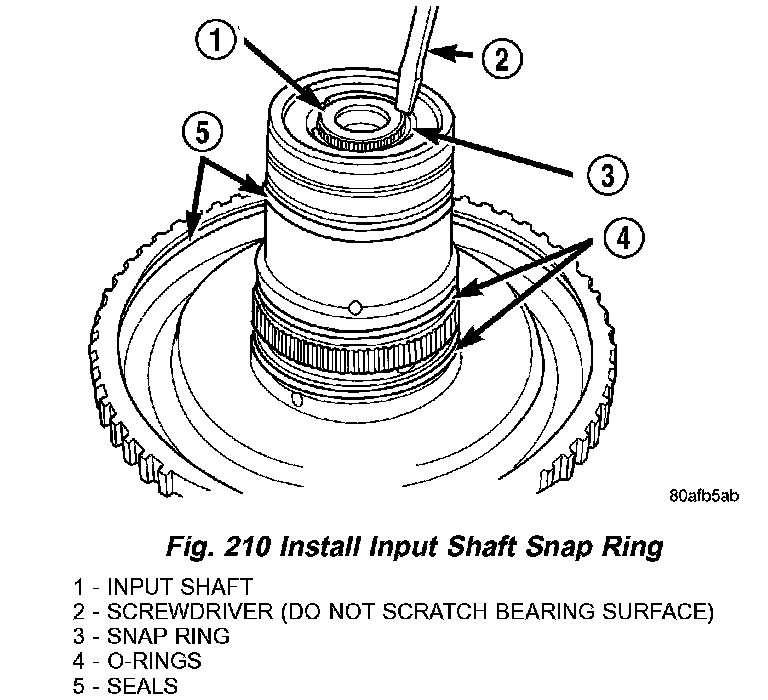 1
2
5
3
4
80afb5ab

Fig. 210 Install Input Shaft Snap Ring

1 - INPUT SHAFT
2 - SCREWDRIVER (DO NOT SCRATCH BEARING SURFACE)
3 - SNAP RING
4 - O-RINGS
5 - SEALS