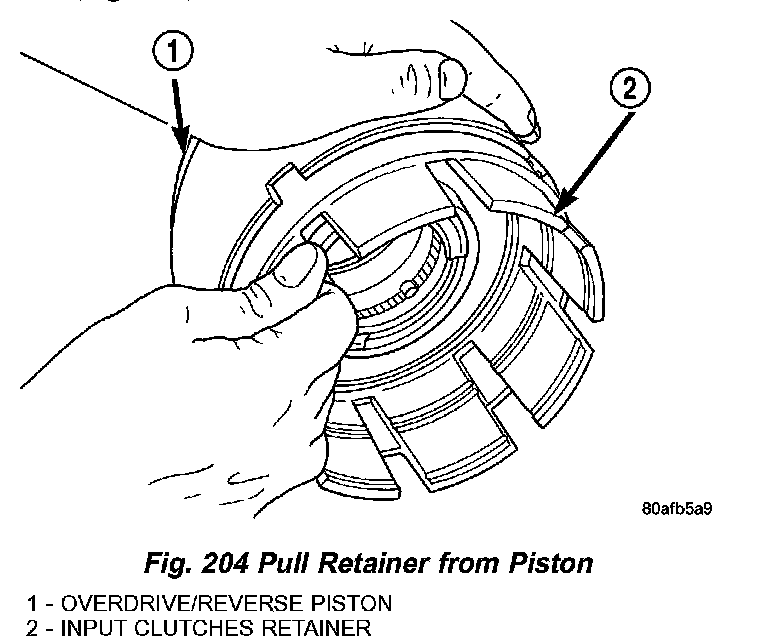 1

2

80afb5a9

Fig. 204 Pull Retainer from Piston

1 - OVERDRIVE/REVERSE PISTON
2 - INPUT CLUTCHES RETAINER