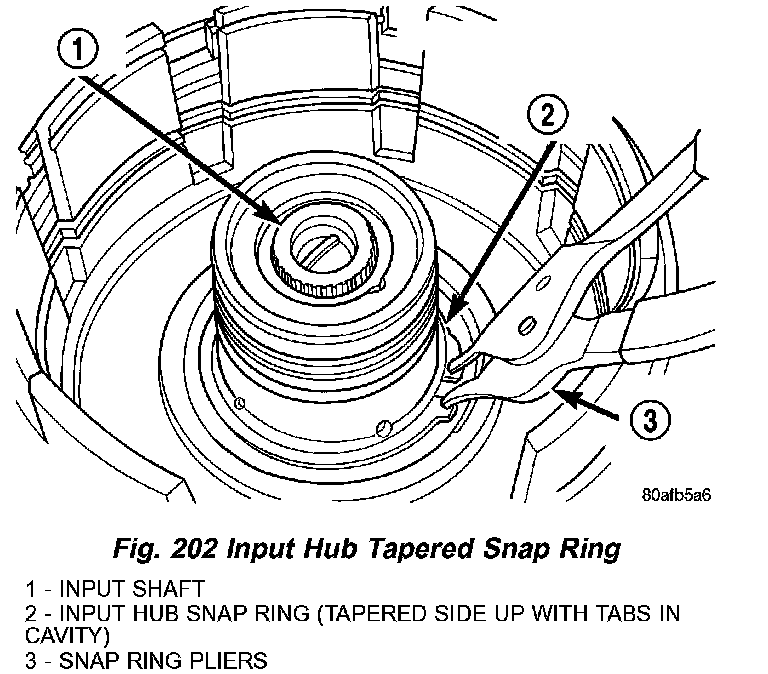 1

2

3

80afb5a6

Fig. 202 Input Hub Tapered Snap Ring

1 - INPUT SHAFT
2 - INPUT HUB SNAP RING (TAPERED SIDE UP WITH TABS IN CAVITY)
3 - SNAP RING PLIERS