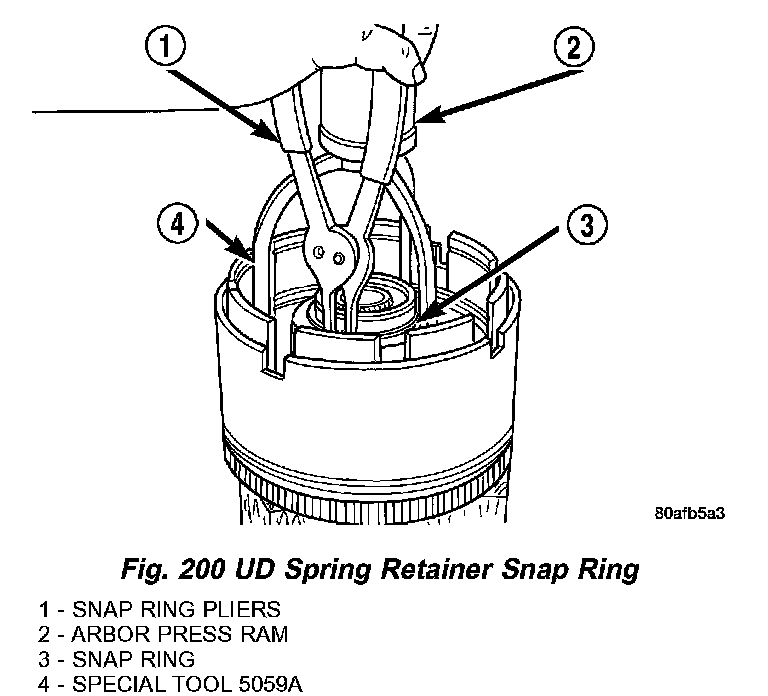 1
2
4
3
80afb5a3

Fig. 200 UD Spring Retainer Snap Ring

1 - SNAP RING PLIERS
2 - ARBOR PRESS RAM
3 - SNAP RING
4 - SPECIAL TOOL 5059A