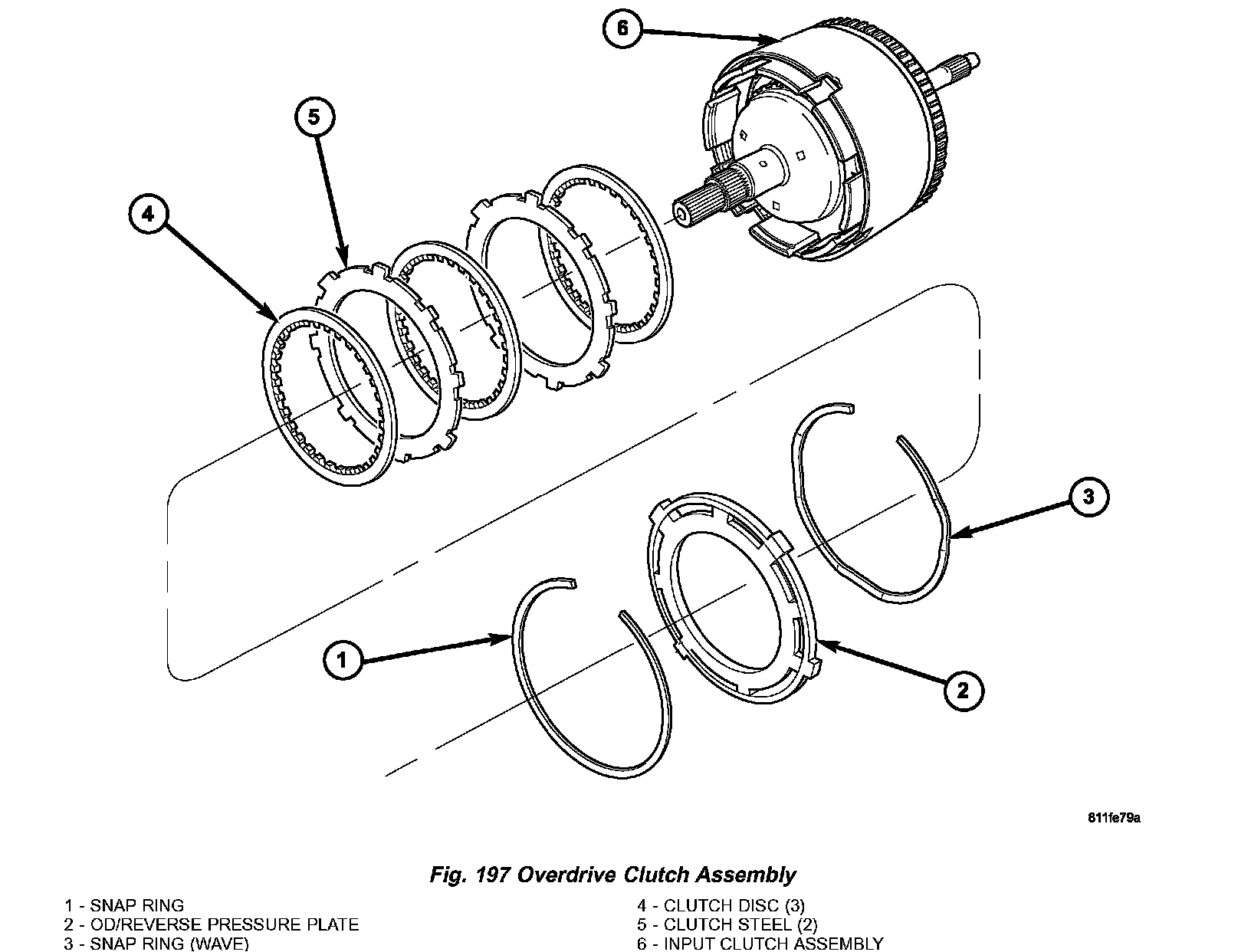 6

5

4

3

1

2

811fe79a

Fig. 197 Overdrive Clutch Assembly

1 - SNAP RING
2 - OD/REVERSE PRESSURE PLATE
3 - SNAP RING (WAVE)

4 - CLUTCH DISC (3)
5 - CLUTCH STEEL (2)
6 - INPUT CLUTCH ASSEMBLY