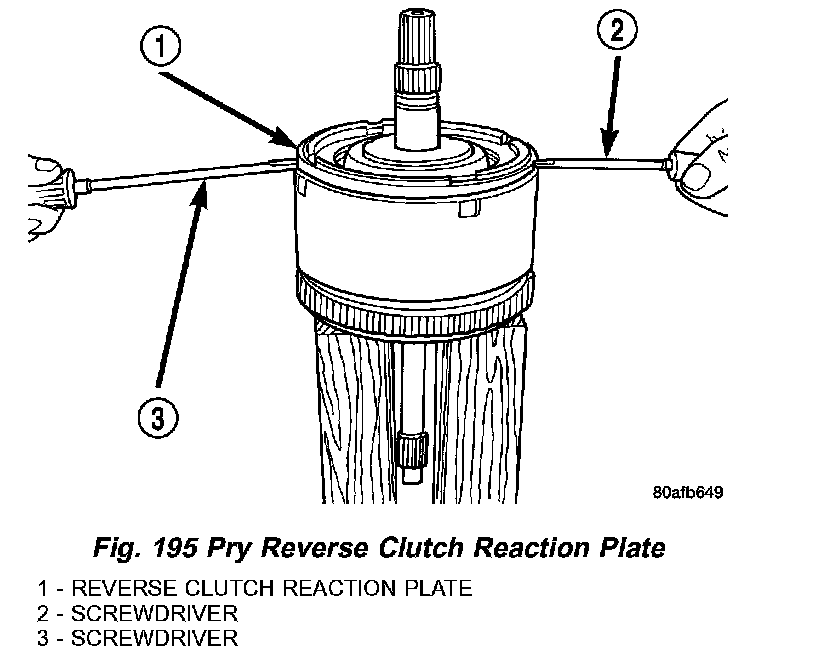 1

2

3

80afb649

Fig. 195 Pry Reverse Clutch Reaction Plate

1 - REVERSE CLUTCH REACTION PLATE
2 - SCREWDRIVER
3 - SCREWDRIVER