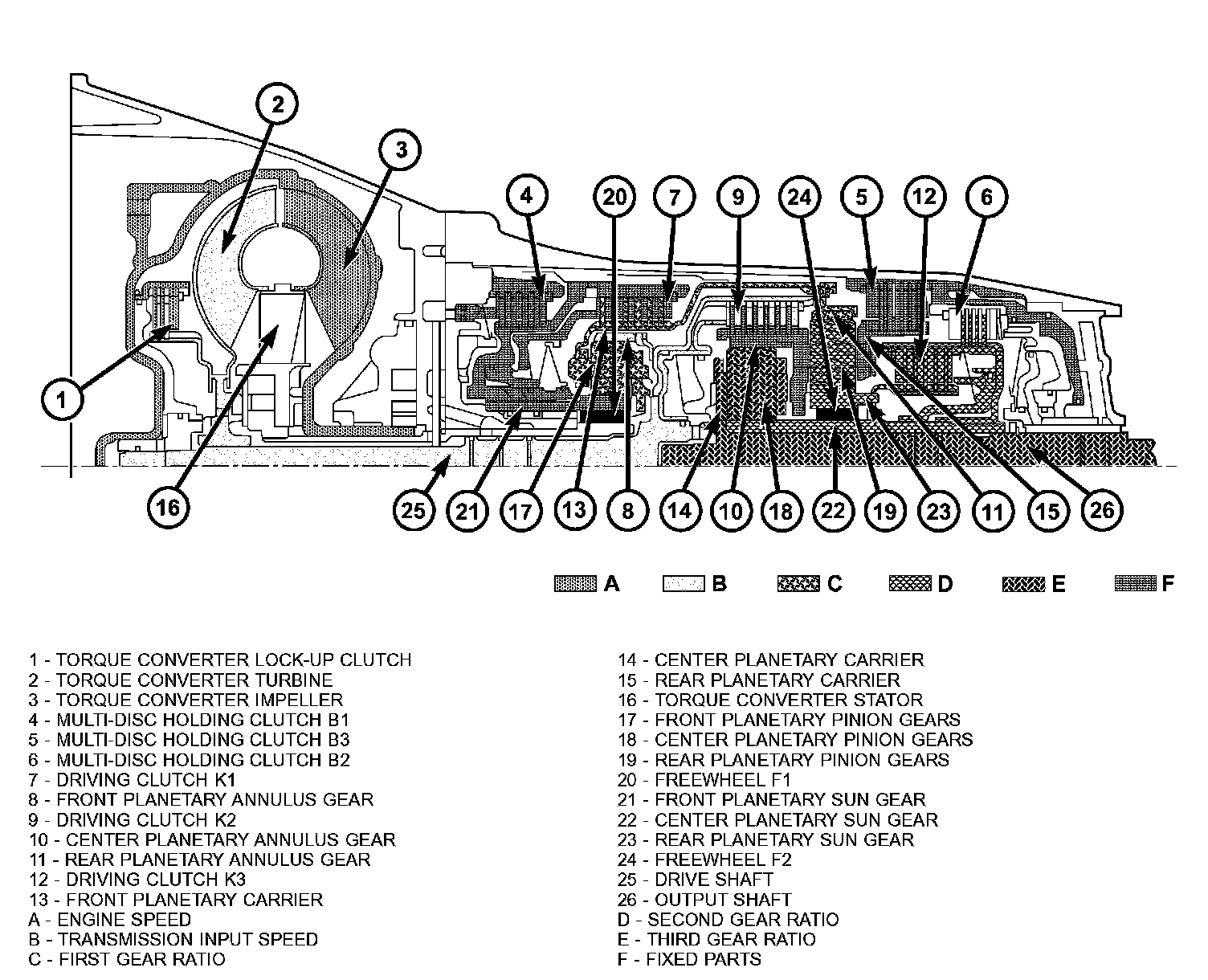 2
3
4
20
7
9
24
5
12
6
1
16
25
21
17
13
8
14
10
18
22
19
23
11
15
26

A B C D E F

1 - TORQUE CONVERTER LOCK-UP CLUTCH
2 - TORQUE CONVERTER TURBINE
3 - TORQUE CONVERTER IMPELLER
4 - MULTI-DISC HOLDING CLUTCH B1
5 - MULTI-DISC HOLDING CLUTCH B3
6 - MULTI-DISC HOLDING CLUTCH B2
7 - DRIVING CLUTCH K1
8 - FRONT PLANETARY ANNULUS GEAR
9 - DRIVING CLUTCH K2
10 - CENTER PLANETARY ANNULUS GEAR
11 - REAR PLANETARY ANNULUS GEAR
12 - DRIVING CLUTCH K3
13 - FRONT PLANETARY CARRIER
A - ENGINE SPEED
B - TRANSMISSION INPUT SPEED
C - FIRST GEAR RATIO

14 - CENTER PLANETARY CARRIER
15 - REAR PLANETARY CARRIER
16 - TORQUE CONVERTER STATOR
17 - FRONT PLANETARY PINION GEARS
18 - CENTER PLANETARY PINION GEARS
19 - REAR PLANETARY PINION GEARS
20 - FREEWHEEL F1
21 - FRONT PLANETARY SUN GEAR
22 - CENTER PLANETARY SUN GEAR
23 - REAR PLANETARY SUN GEAR
24 - FREEWHEEL F2
25 - DRIVE SHAFT
26 - OUTPUT SHAFT
D - SECOND GEAR RATIO
E - THIRD GEAR RATIO
F - FIXED PARTS