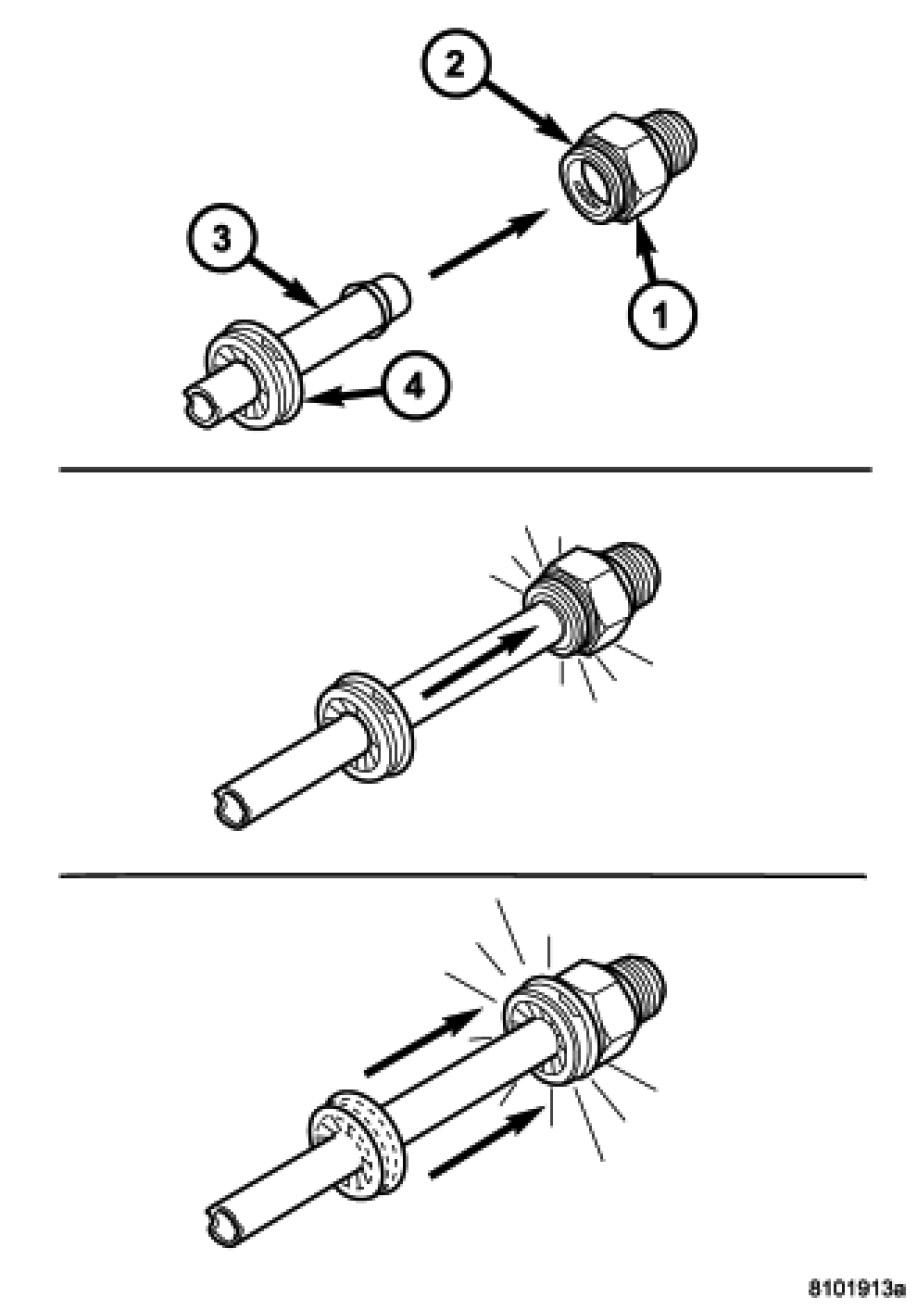 2

3

1

4

8101913a