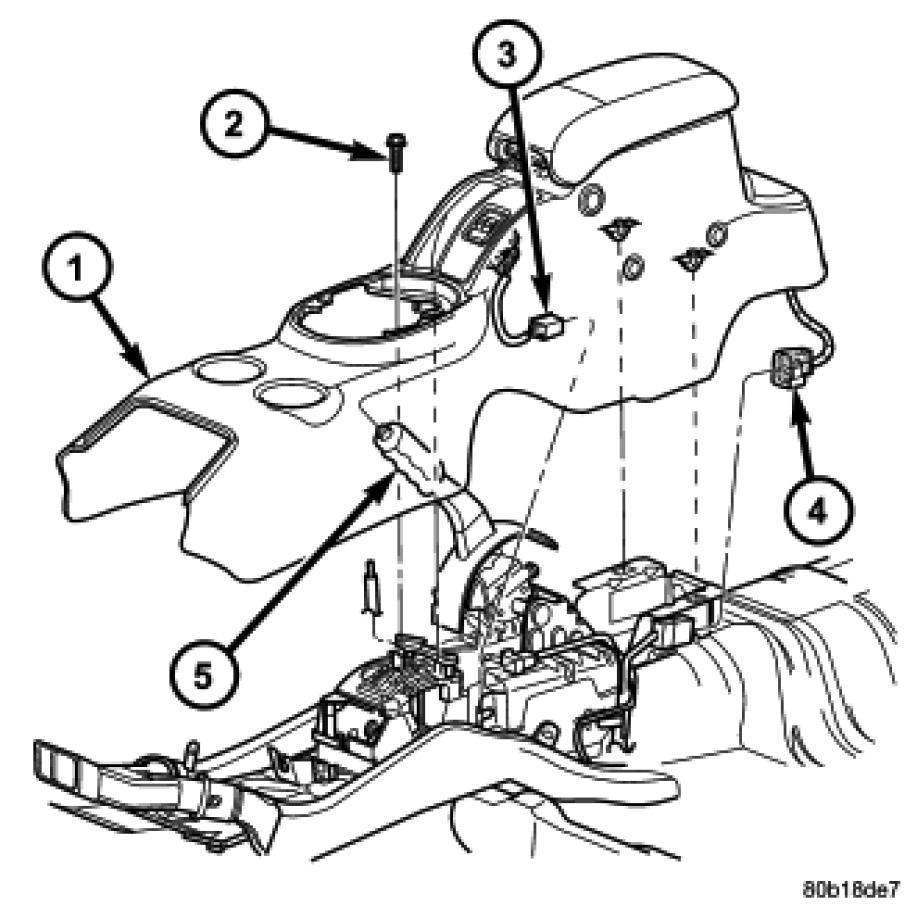 3
2
1
4
5
80b18de7