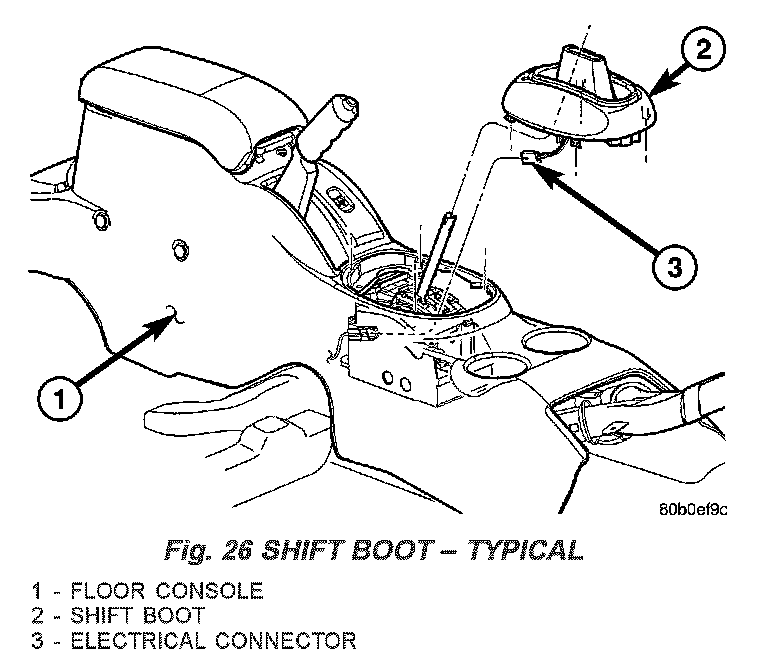 2

3

1

80b0ef9c

Fig. 26 SHIFT BOOT – TYPICAL

1 - FLOOR CONSOLE
2 - SHIFT BOOT
3 - ELECTRICAL CONNECTOR