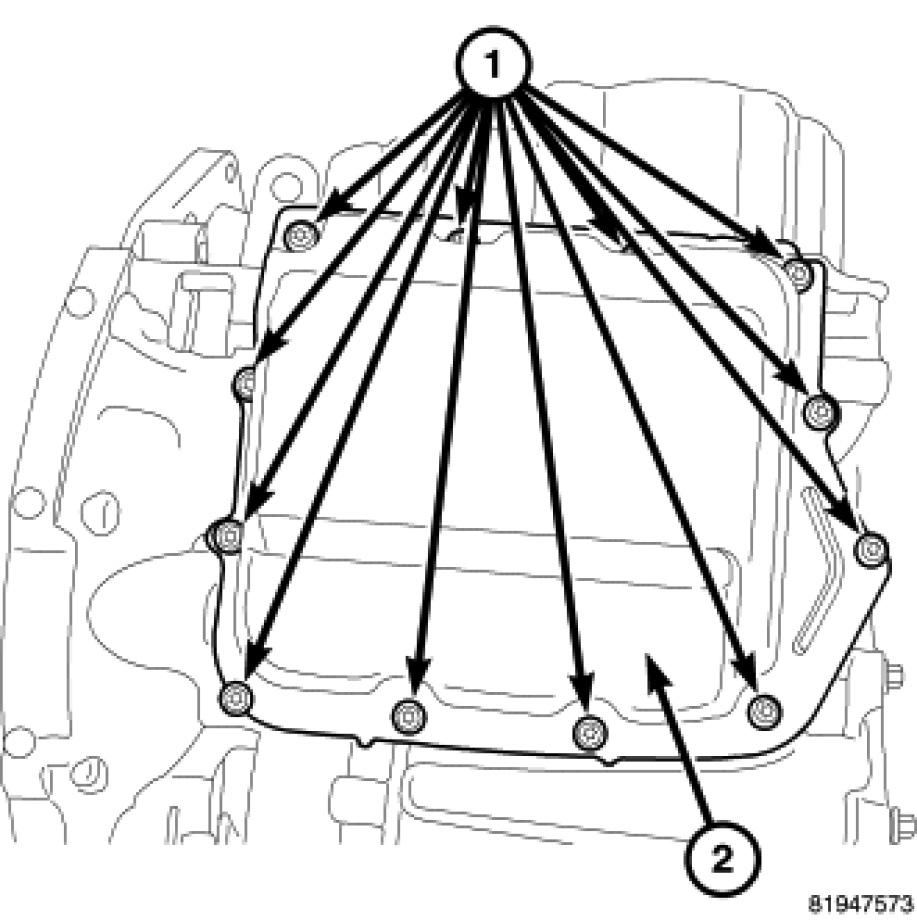 1
2
81947573