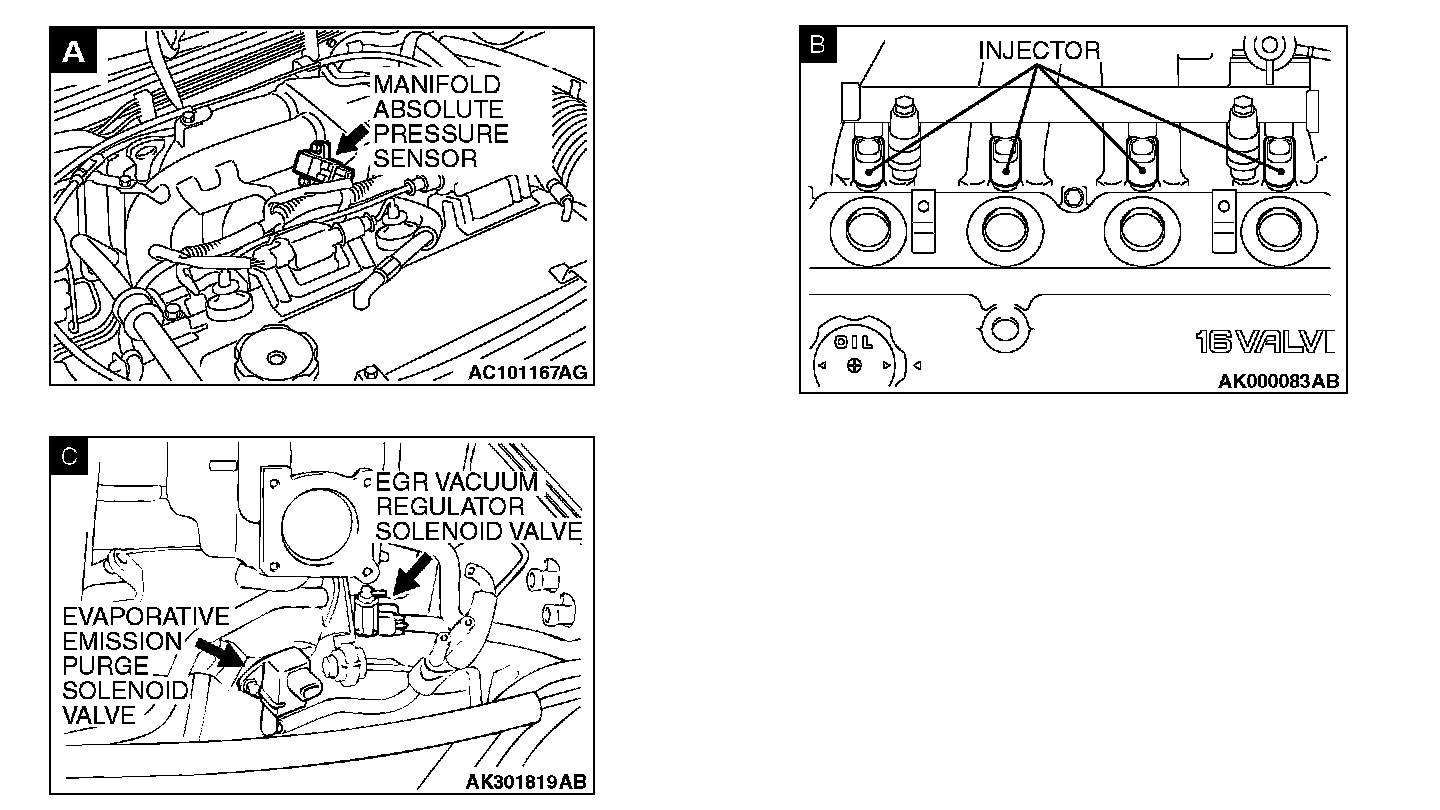 A

MANIFOLD ABSOLUTE PRESSURE SENSOR

AC101167AG

B

INJECTOR

OIL

16 VALV

AK000083AB

C

EGR VACUUM REGULATOR SOLENOID VALVE

EVAPORATIVE EMISSION PURGE SOLENOID VALVE

AK301819AB