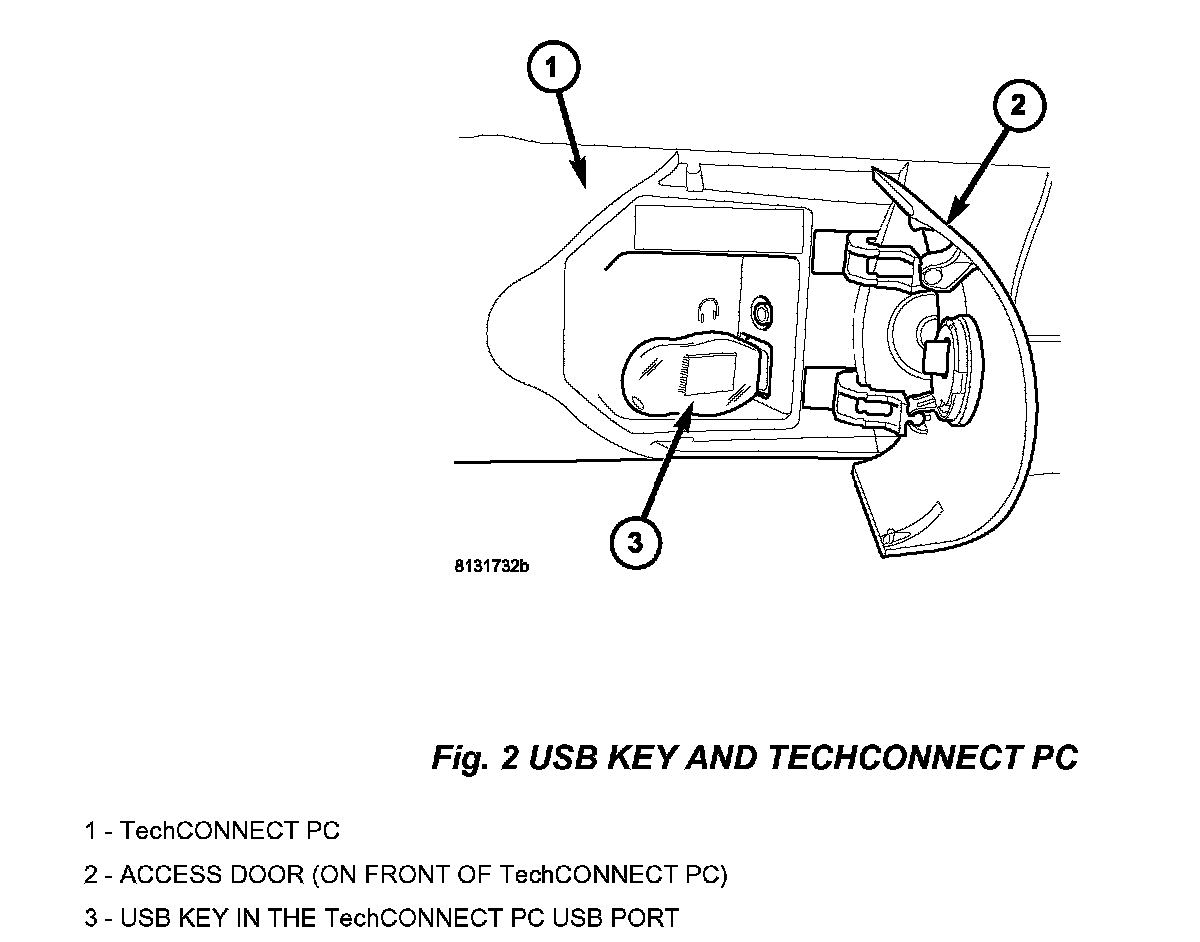 1

2

3

8131732b

Fig. 2 USB KEY AND TECHCONNECT PC

1 - TechCONNECT PC

2 - ACCESS DOOR (ON FRONT OF TechCONNECT PC)

3 - USB KEY IN THE TechCONNECT PC USB PORT