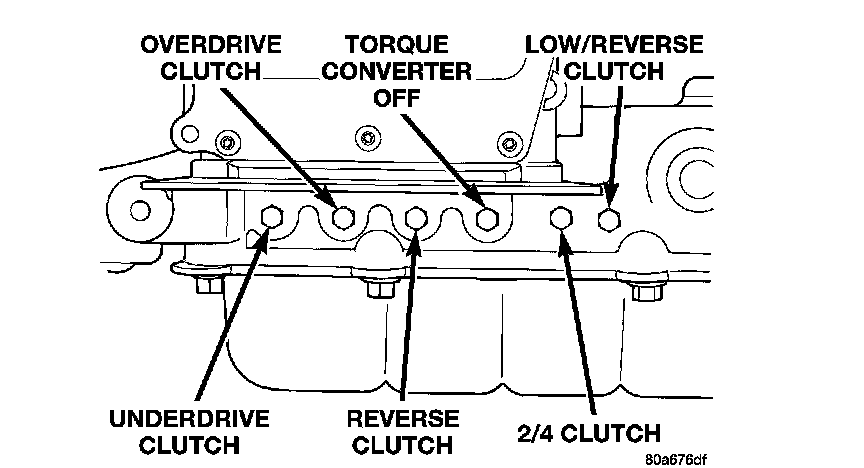 OVERDRIVE CLUTCH

TORQUE CONVERTER OFF

LOW/REVERSE CLUTCH

UNDERDRIVE CLUTCH

REVERSE CLUTCH

2/4 CLUTCH

80a676df