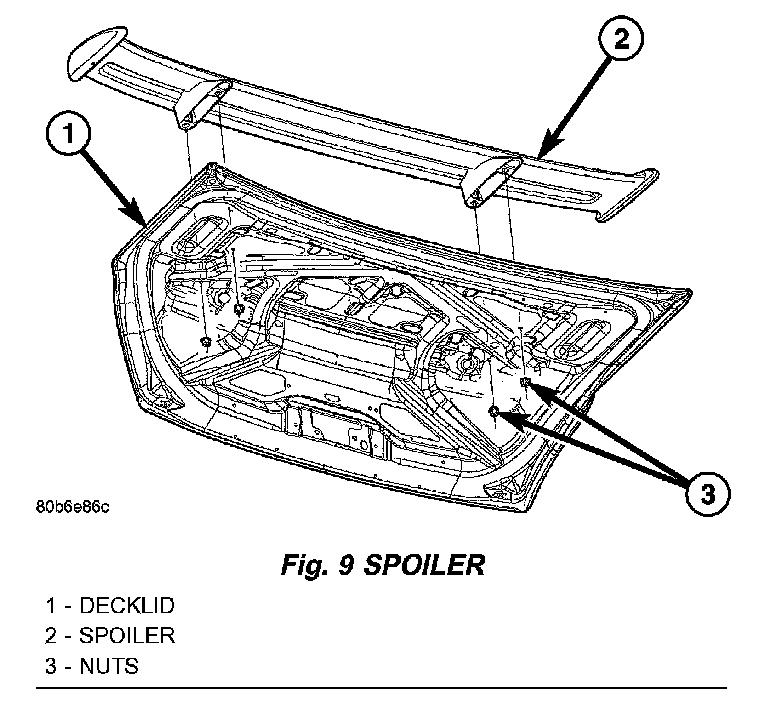 2

1

3

80b6e86c

Fig. 9 SPOILER

1 - DECKLID
2 - SPOILER
3 - NUTS