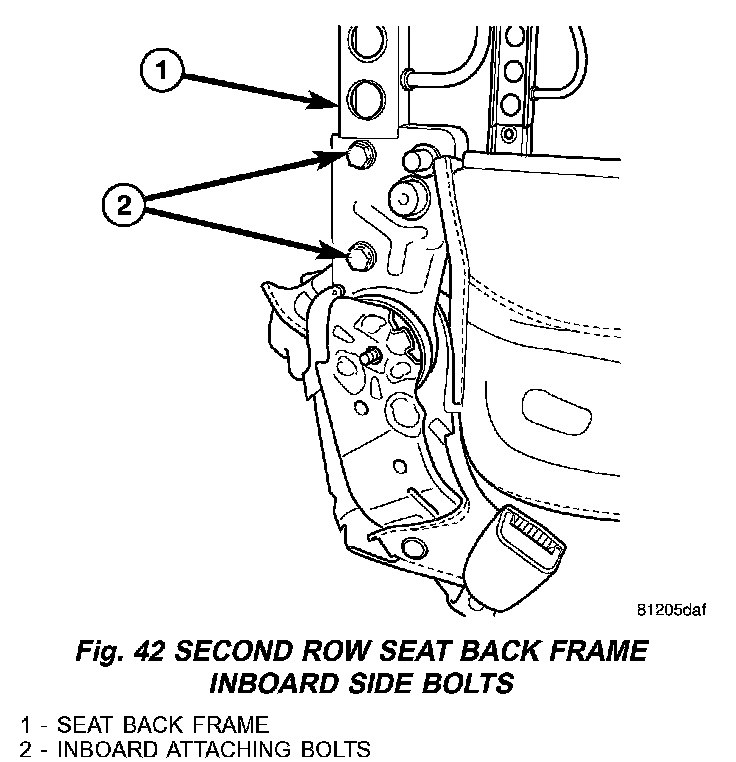 1

2

81205daf

Fig. 42 SECOND ROW SEAT BACK FRAME INBOARD SIDE BOLTS

1 - SEAT BACK FRAME
2 - INBOARD ATTACHING BOLTS