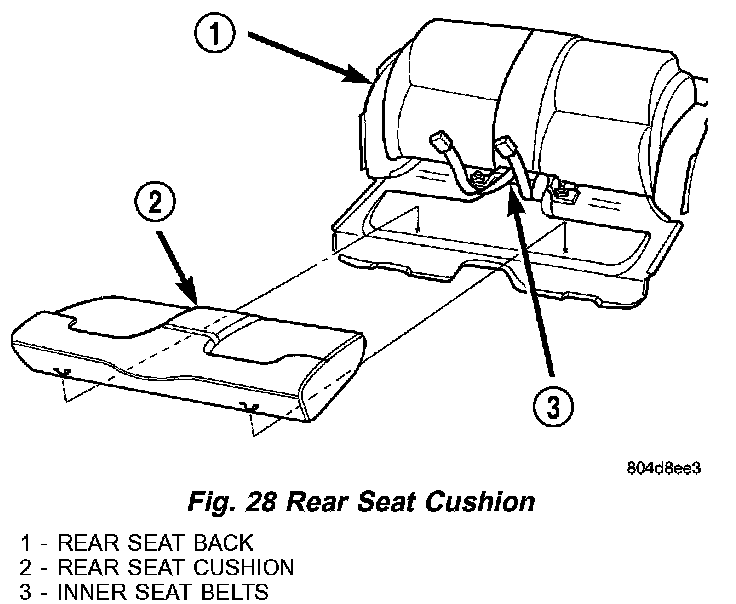 1

2

3

804d8ee3

Fig. 28 Rear Seat Cushion

1 - REAR SEAT BACK
2 - REAR SEAT CUSHION
3 - INNER SEAT BELTS