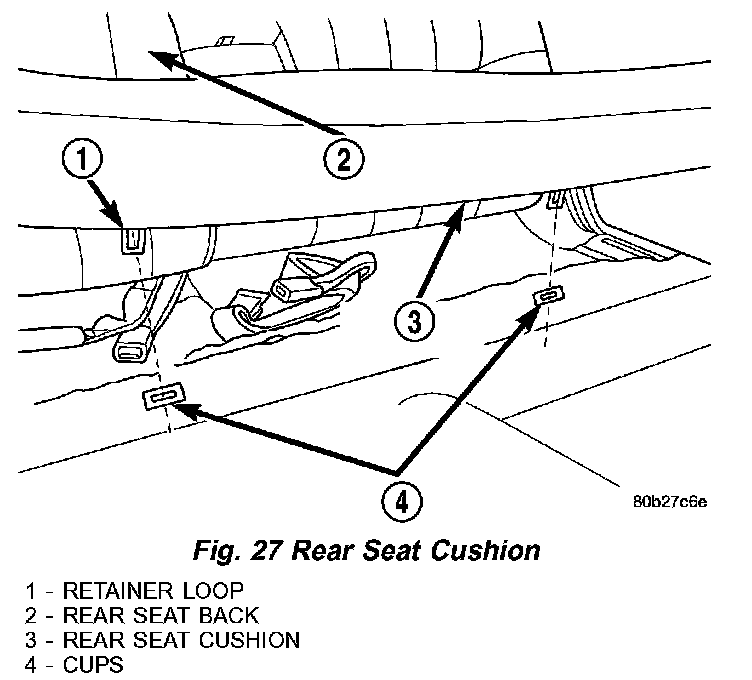 1

2

3

4

80b27c6e

Fig. 27 Rear Seat Cushion

1 - RETAINER LOOP
2 - REAR SEAT BACK
3 - REAR SEAT CUSHION
4 - CUPS