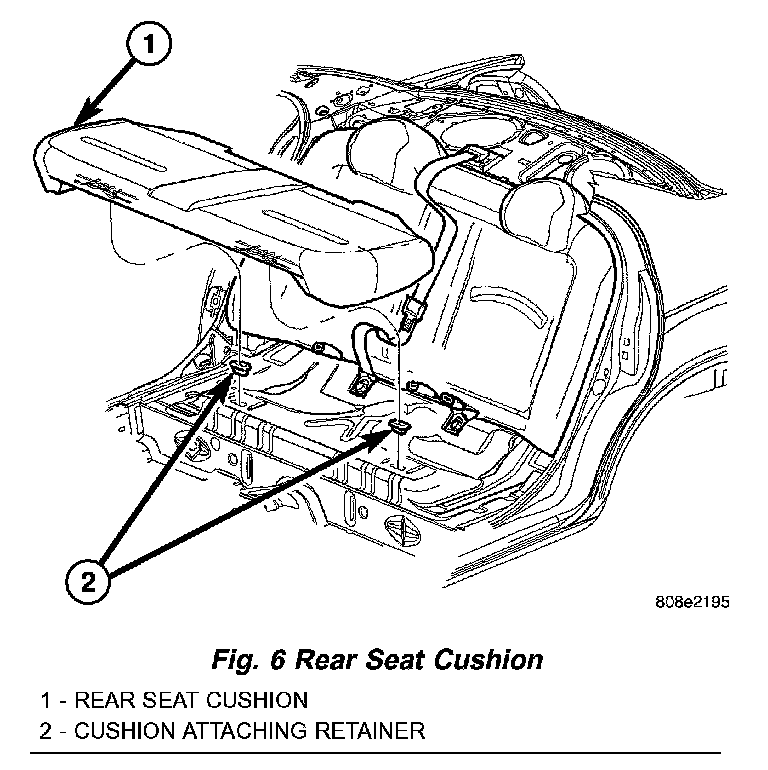 1

2

808e2195

Fig. 6 Rear Seat Cushion

1 - REAR SEAT CUSHION
2 - CUSHION ATTACHING RETAINER