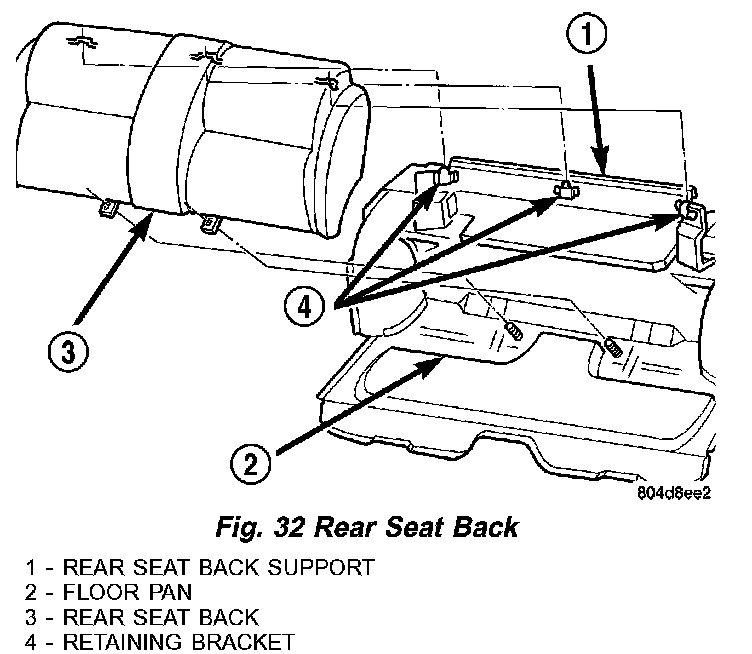 1
4
3
2
804d8ee2

Fig. 32 Rear Seat Back

1 - REAR SEAT BACK SUPPORT
2 - FLOOR PAN
3 - REAR SEAT BACK
4 - RETAINING BRACKET