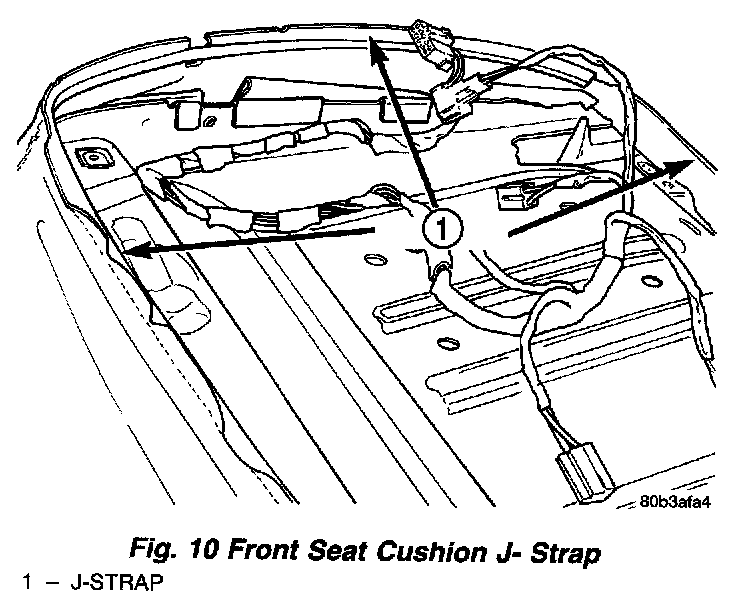 1

80b3afa4

Fig. 10 Front Seat Cushion J- Strap

1 – J-STRAP