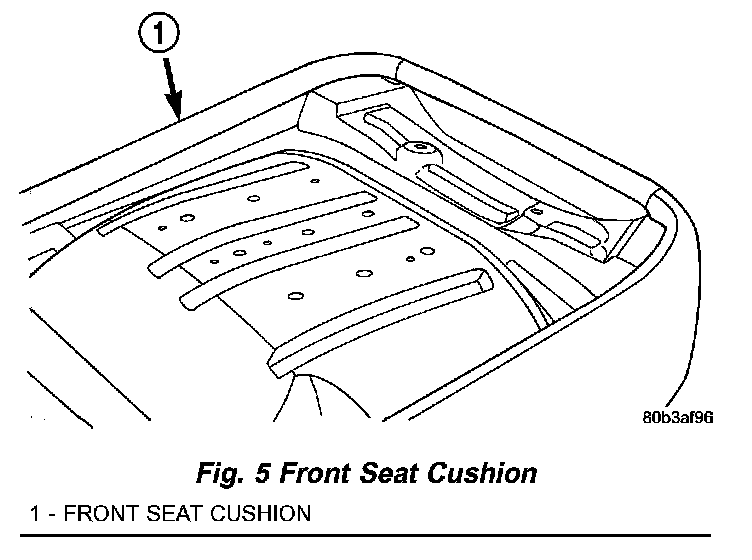 1

80b3af96

Fig. 5 Front Seat Cushion

1 - FRONT SEAT CUSHION