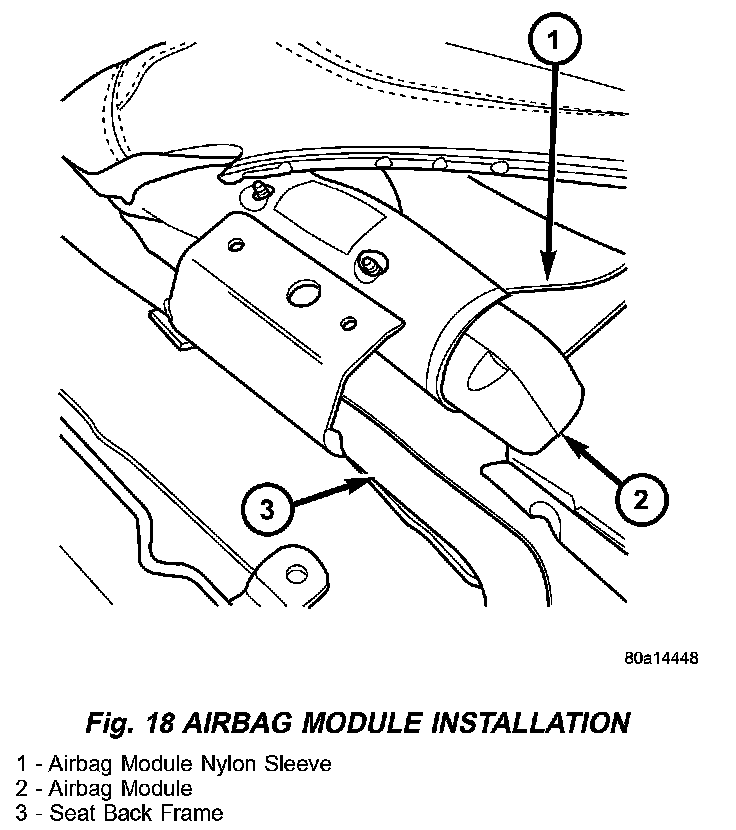 1

2

3

80a14448

Fig. 18 AIRBAG MODULE INSTALLATION

1 - Airbag Module Nylon Sleeve
2 - Airbag Module
3 - Seat Back Frame