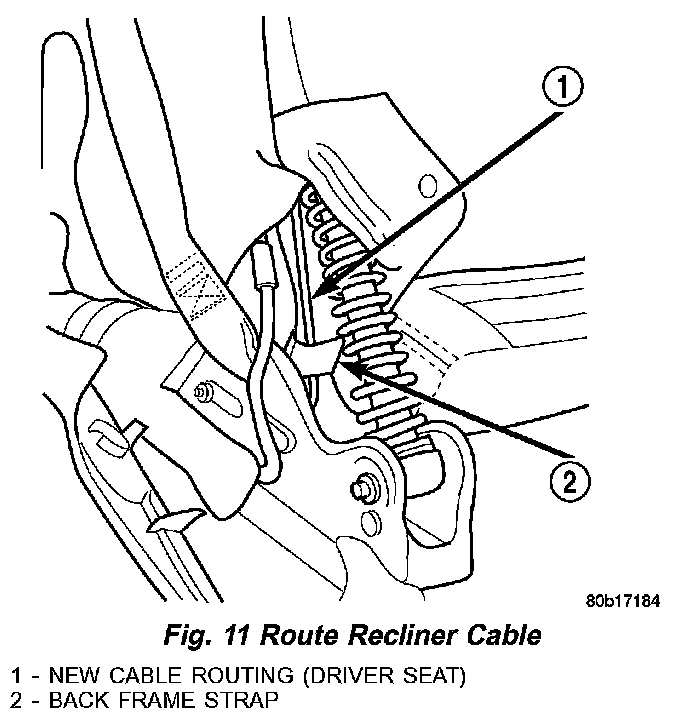 1

2

80b17184

Fig. 11 Route Recliner Cable

1 - NEW CABLE ROUTING (DRIVER SEAT)
2 - BACK FRAME STRAP