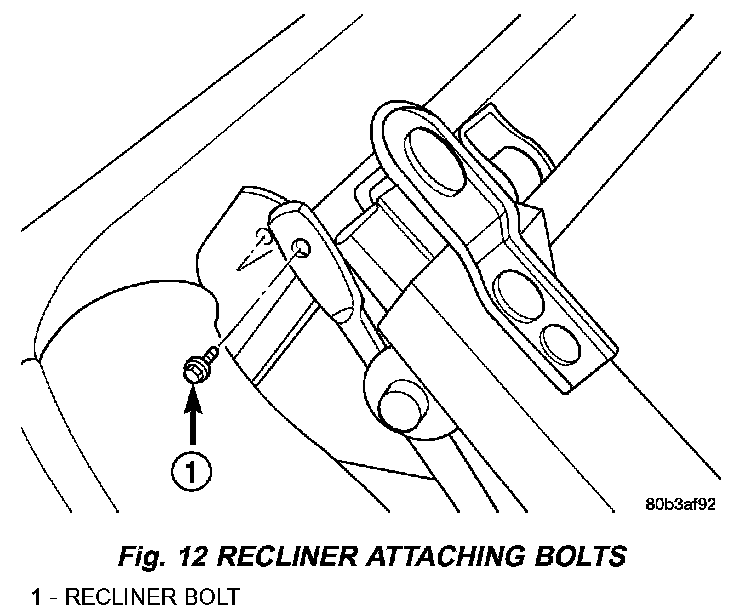 1

80b3af92

Fig. 12 RECLINER ATTACHING BOLTS

1 - RECLINER BOLT