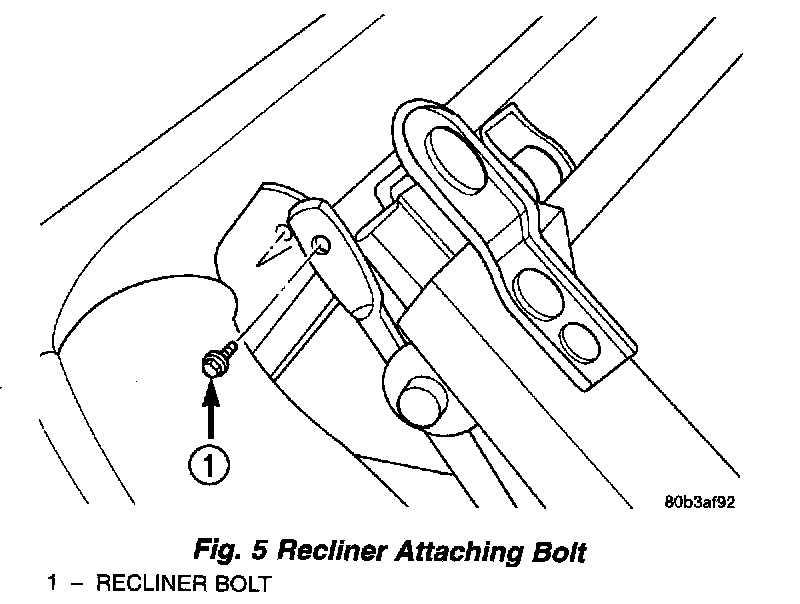 1

80b3af92

Fig. 5 Recliner Attaching Bolt

1 – RECLINER BOLT