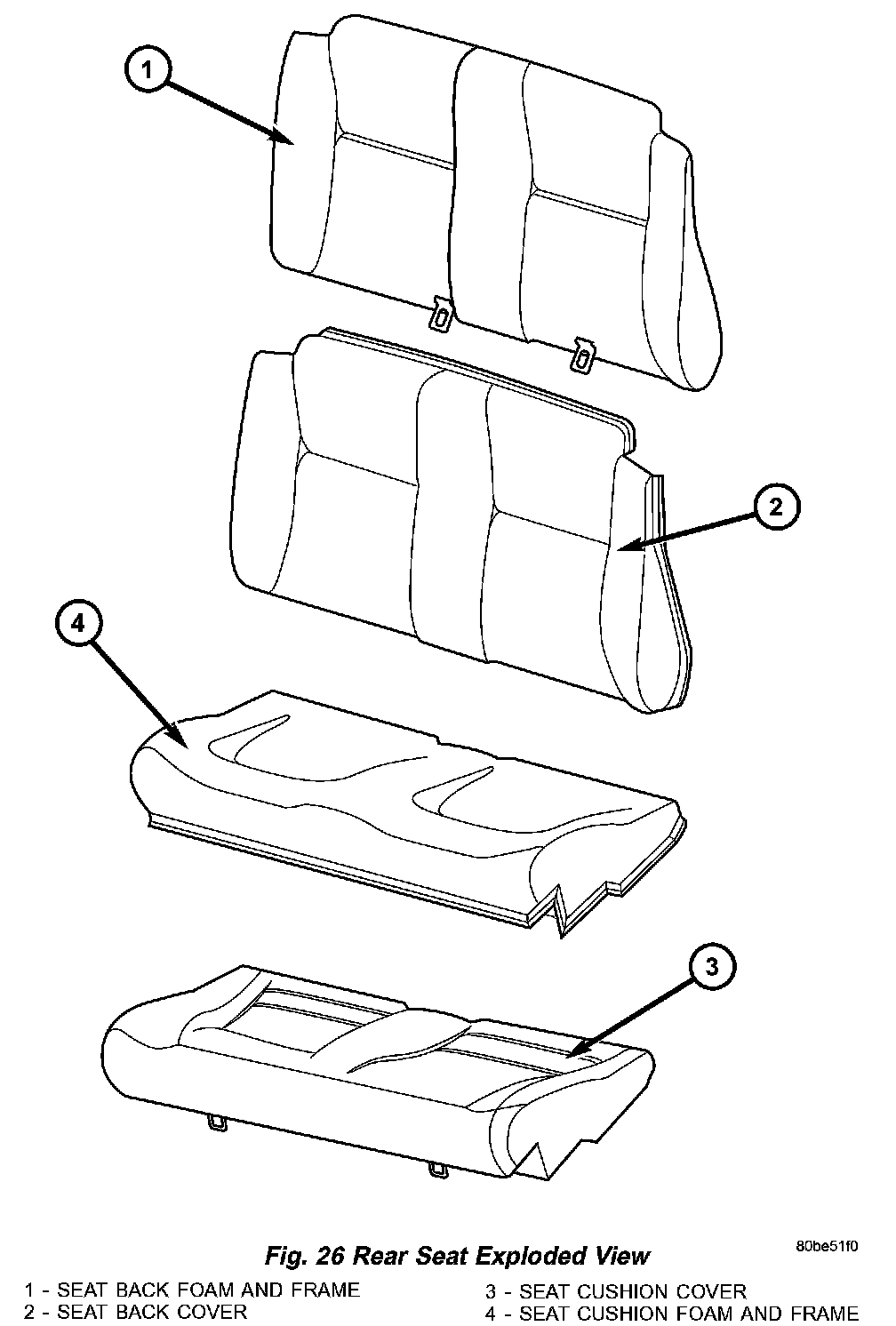 1

2

4

3

Fig. 26 Rear Seat Exploded View

80be51f0

1 - SEAT BACK FOAM AND FRAME
2 - SEAT BACK COVER

3 - SEAT CUSHION COVER
4 - SEAT CUSHION FOAM AND FRAME