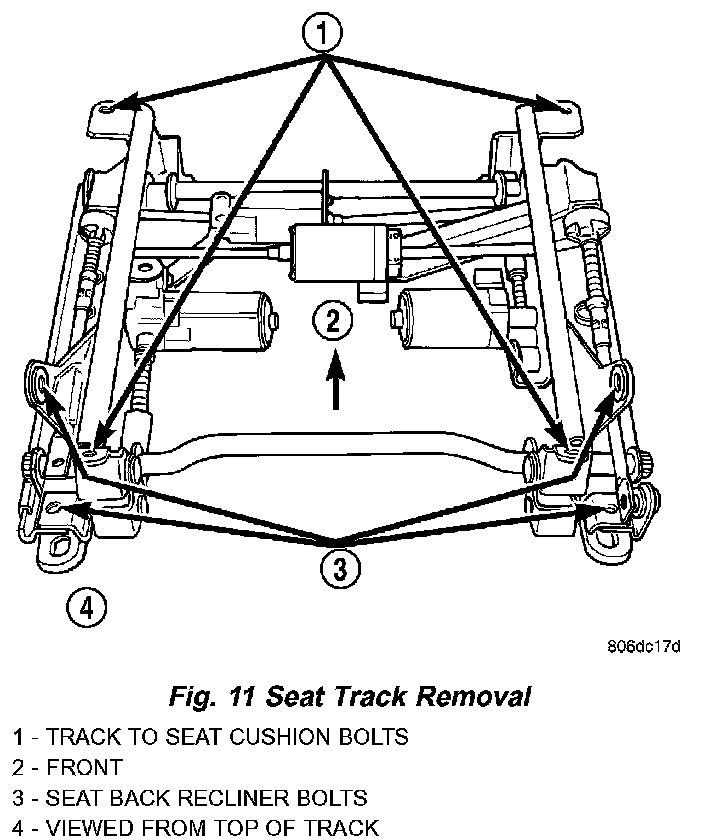 1

2

3

4

806dc17d

Fig. 11 Seat Track Removal

1 - TRACK TO SEAT CUSHION BOLTS
2 - FRONT
3 - SEAT BACK RECLINER BOLTS
4 - VIEWED FROM TOP OF TRACK