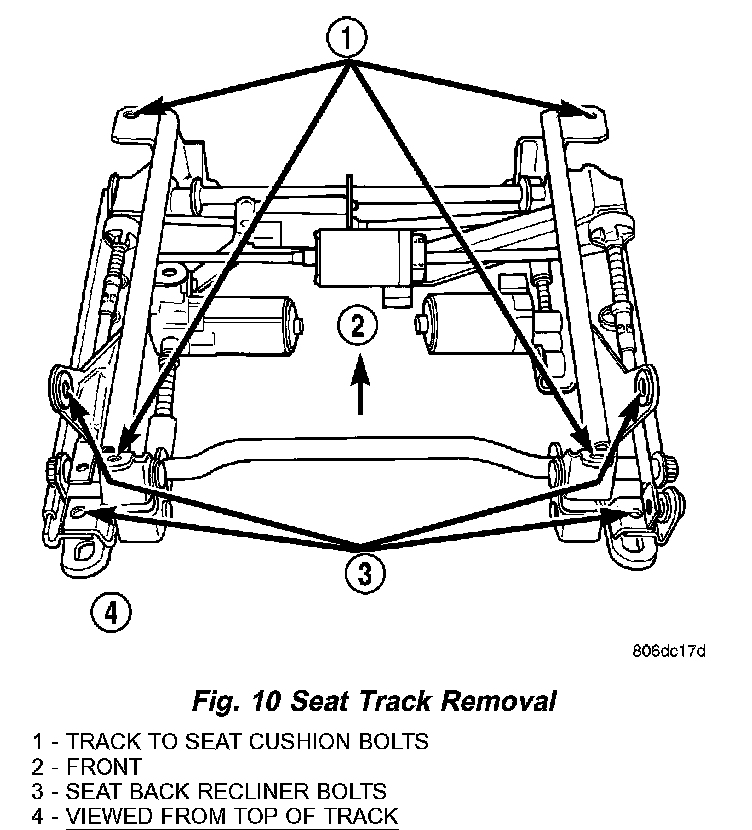 1

2

3

4

806dc17d

Fig. 10 Seat Track Removal

1 - TRACK TO SEAT CUSHION BOLTS
2 - FRONT
3 - SEAT BACK RECLINER BOLTS
4 - VIEWED FROM TOP OF TRACK