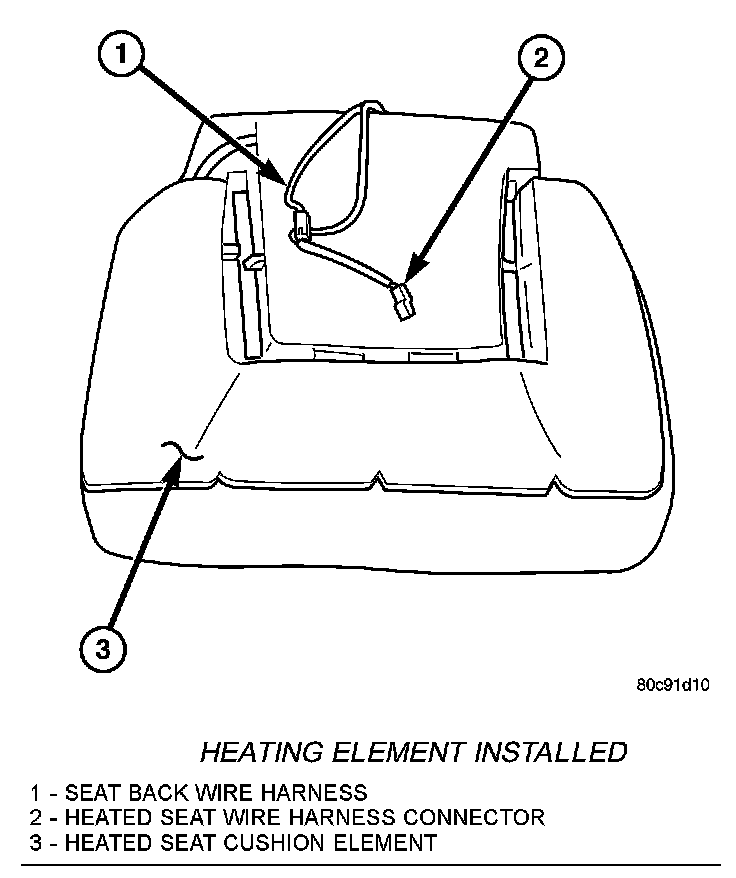 1

2

3

80c91d10

HEATING ELEMENT INSTALLED

1 - SEAT BACK WIRE HARNESS
2 - HEATED SEAT WIRE HARNESS CONNECTOR
3 - HEATED SEAT CUSHION ELEMENT