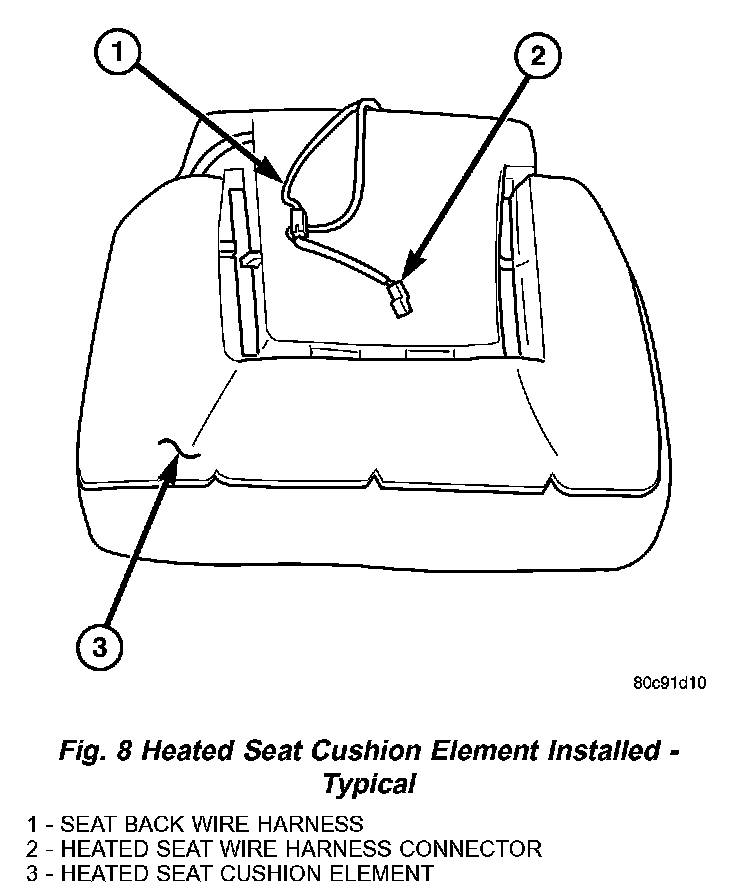 1

2

3

80c91d10

Fig. 8 Heated Seat Cushion Element Installed - Typical

1 - SEAT BACK WIRE HARNESS
2 - HEATED SEAT WIRE HARNESS CONNECTOR
3 - HEATED SEAT CUSHION ELEMENT