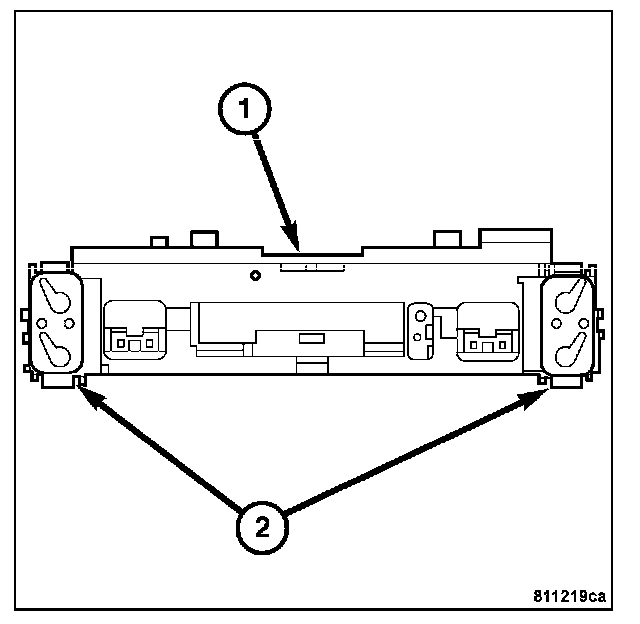 1
2
811219ca