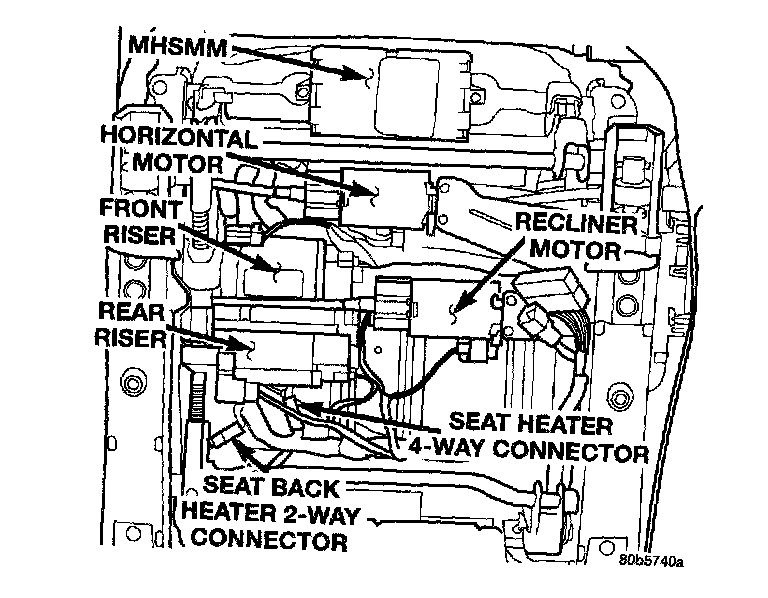 MHSMM

HORIZONTAL MOTOR

FRONT RISER

RECLINER MOTOR

REAR RISER

SEAT HEATER 4-WAY CONNECTOR

SEAT BACK HEATER 2-WAY CONNECTOR

80b5740a