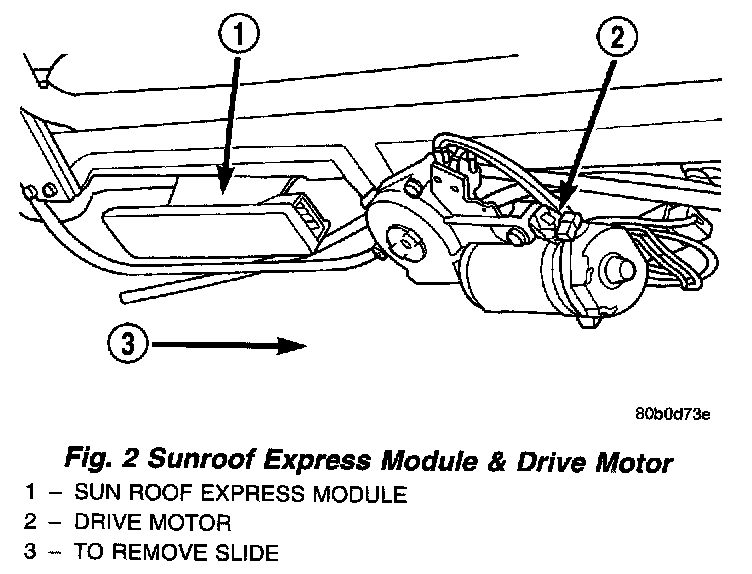 1

2

3

80b0d73e

Fig. 2 Sunroof Express Module & Drive Motor

1 – SUN ROOF EXPRESS MODULE
2 – DRIVE MOTOR
3 – TO REMOVE SLIDE