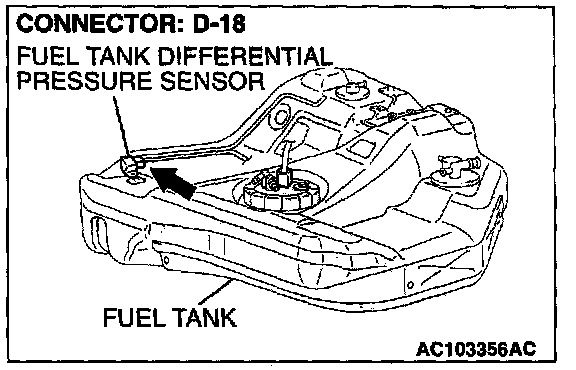 CONNECTOR: D-18

FUEL TANK DIFFERENTIAL PRESSURE SENSOR

FUEL TANK

AC103356AC