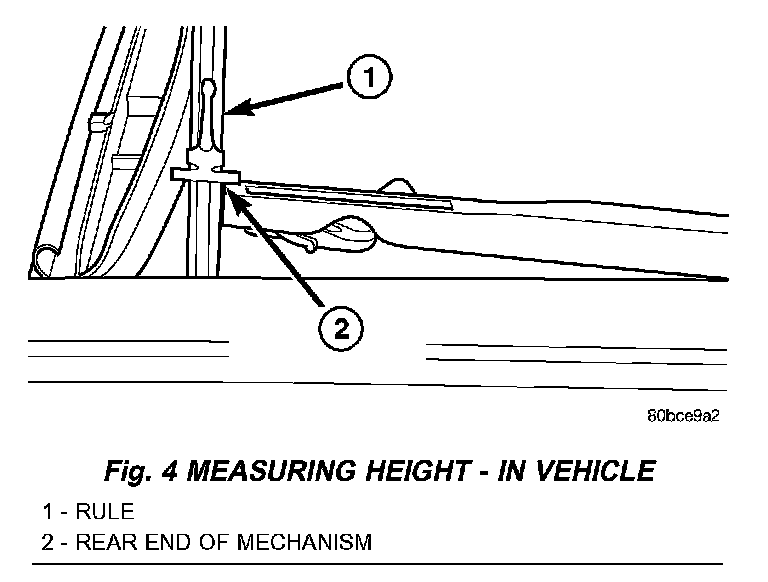 1

2

80bce9a2

Fig. 4 MEASURING HEIGHT - IN VEHICLE

1 - RULE
2 - REAR END OF MECHANISM