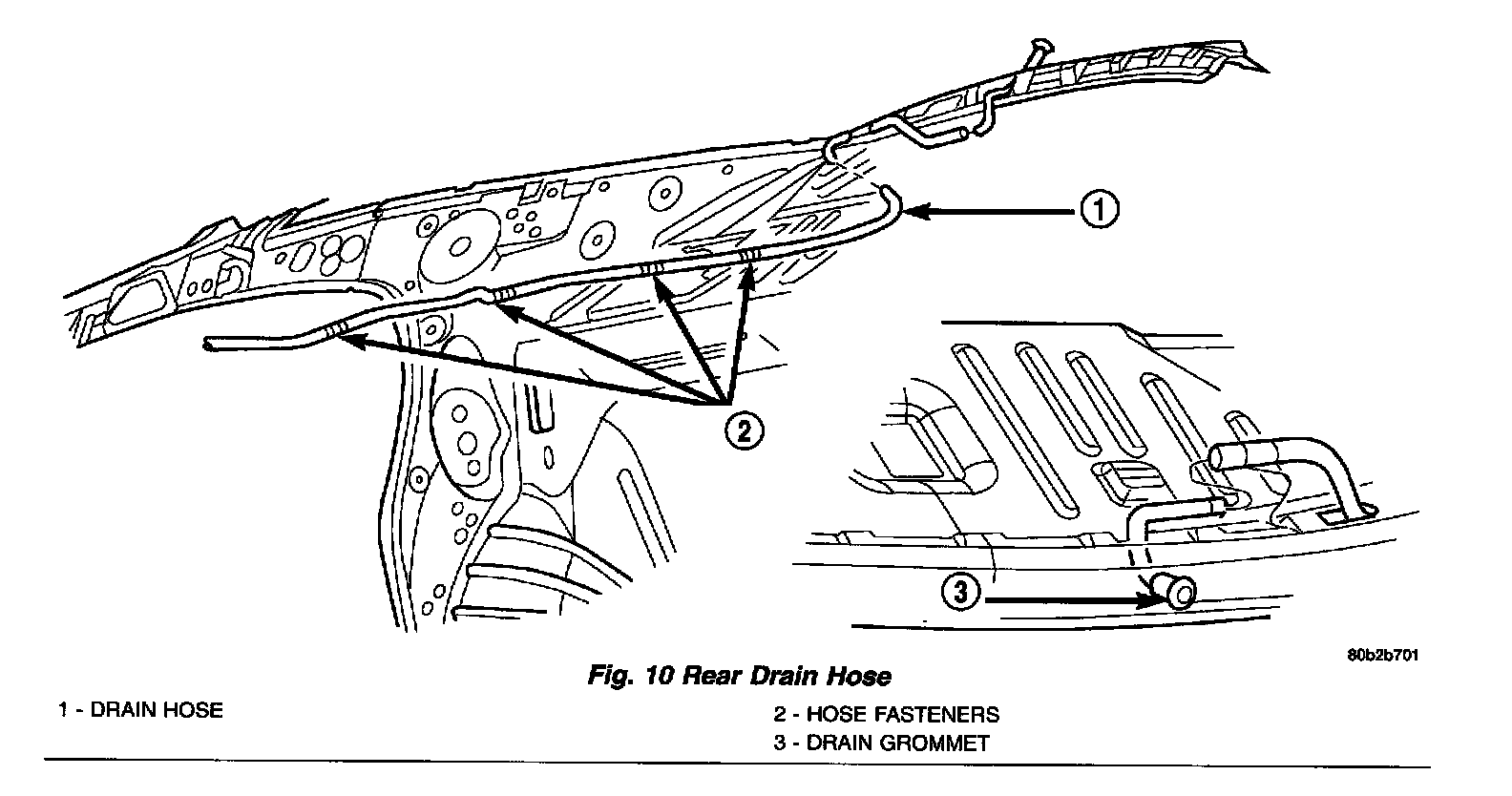 1

2

3

80b2b701

Fig. 10 Rear Drain Hose

1 - DRAIN HOSE

2 - HOSE FASTENERS
3 - DRAIN GROMMET