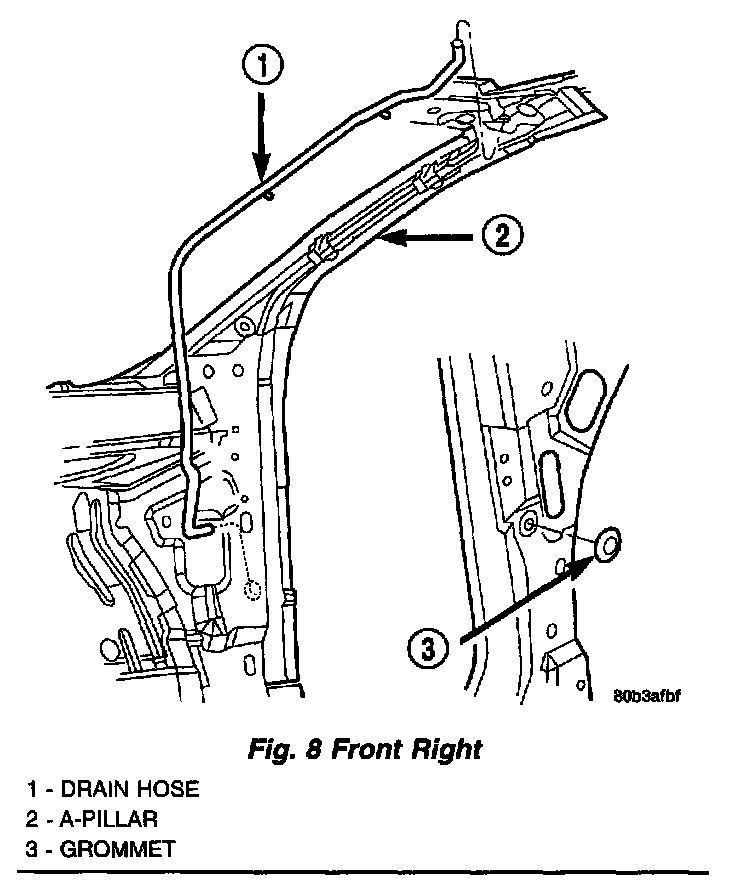 1
2
3
80b3afbf

Fig. 8 Front Right

1 - DRAIN HOSE
2 - A-PILLAR
3 - GROMMET