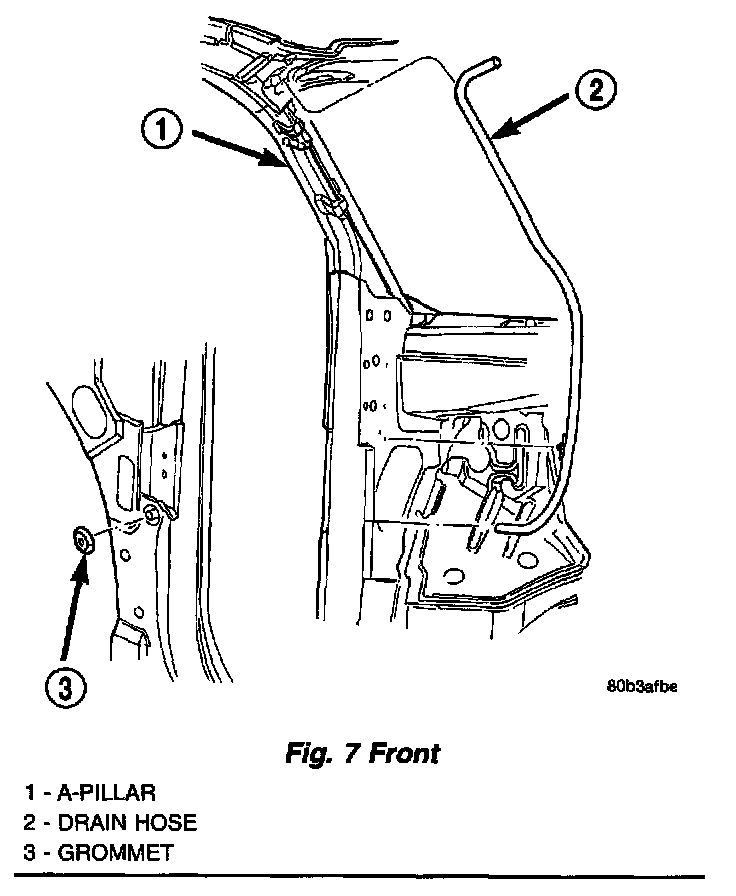 1

2

3

80b3afbe

Fig. 7 Front

1 - A-PILLAR
2 - DRAIN HOSE
3 - GROMMET