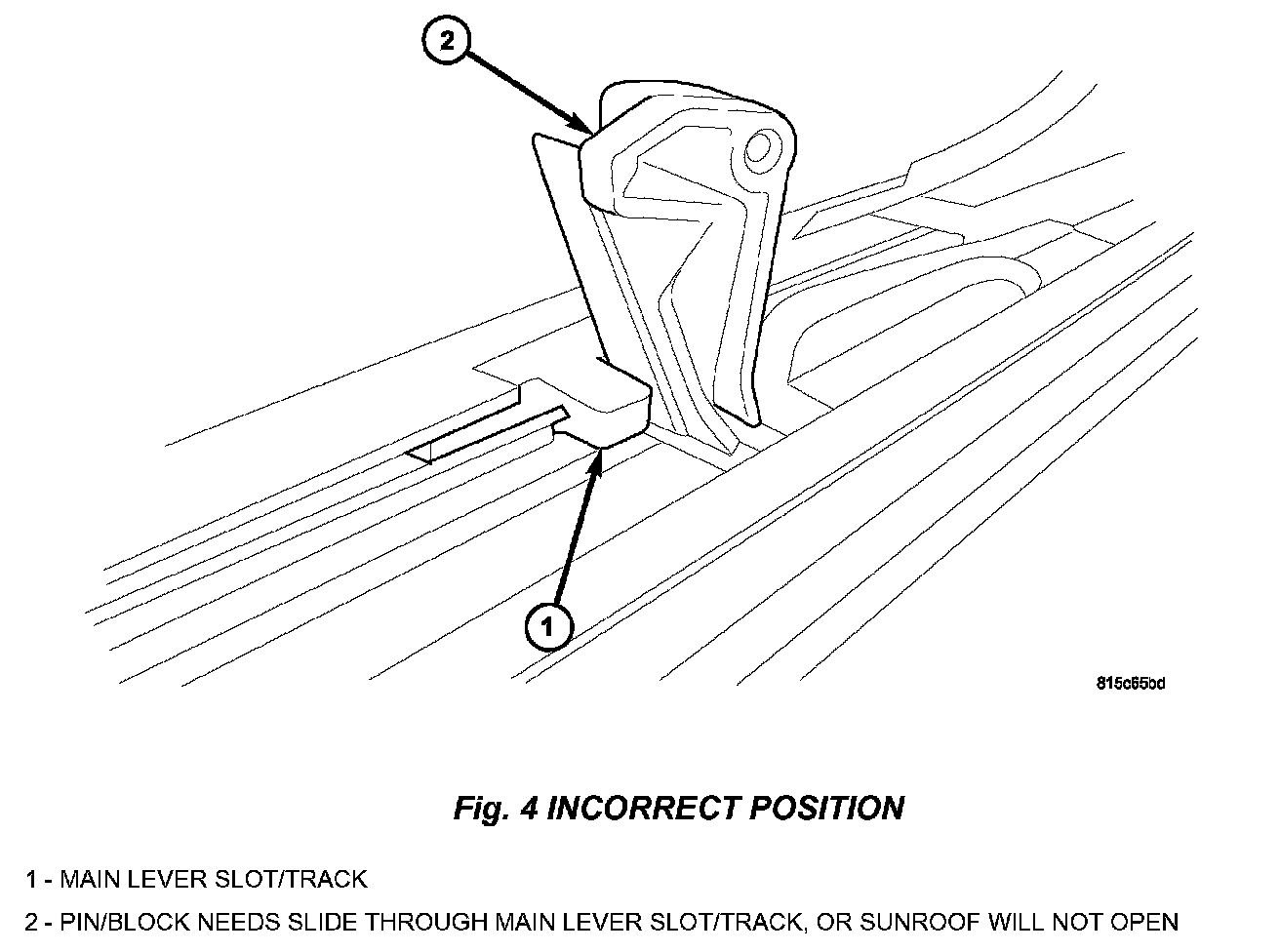 2

1

815c65bd

Fig. 4 INCORRECT POSITION

1 - MAIN LEVER SLOT/TRACK

2 - PIN/BLOCK NEEDS SLIDE THROUGH MAIN LEVER SLOT/TRACK, OR SUNROOF WILL NOT OPEN