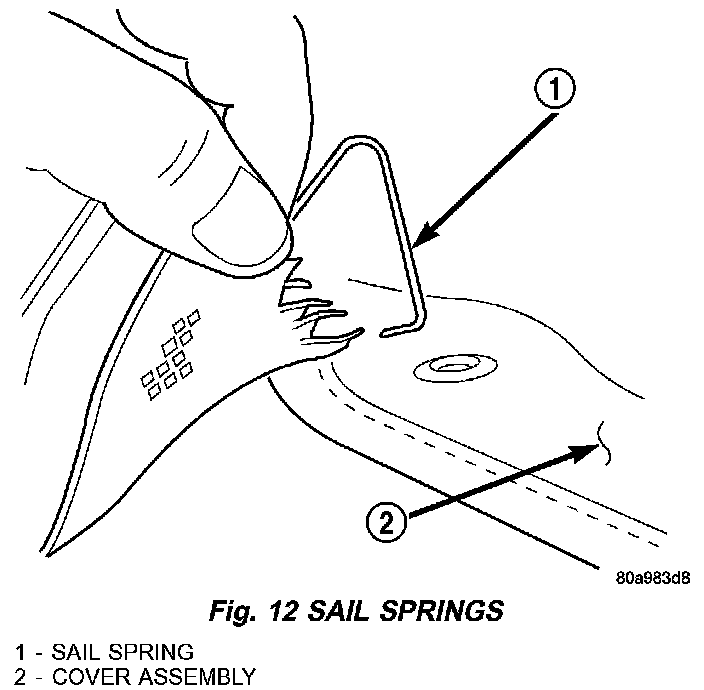 1

2

80a983d8

Fig. 12 SAIL SPRINGS

1 - SAIL SPRING
2 - COVER ASSEMBLY